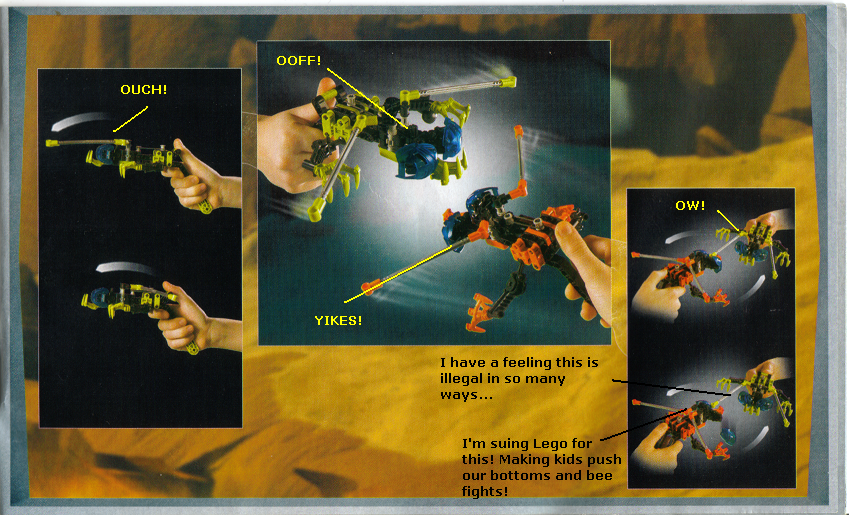 OUCH!

OOFF!

YIKES!

OW!

I have a feeling this is illegal in so many ways...

I'm suing Lego for this! Making kids push our bottoms and bee fights!