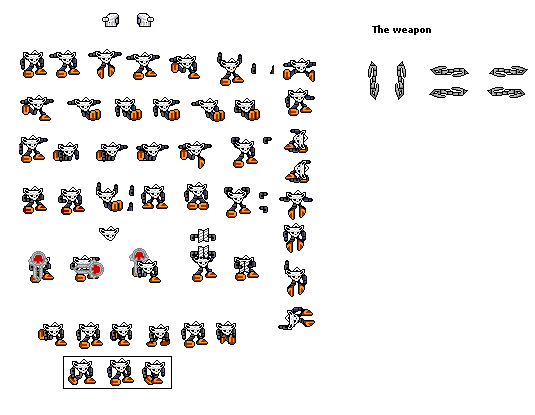 The weapon