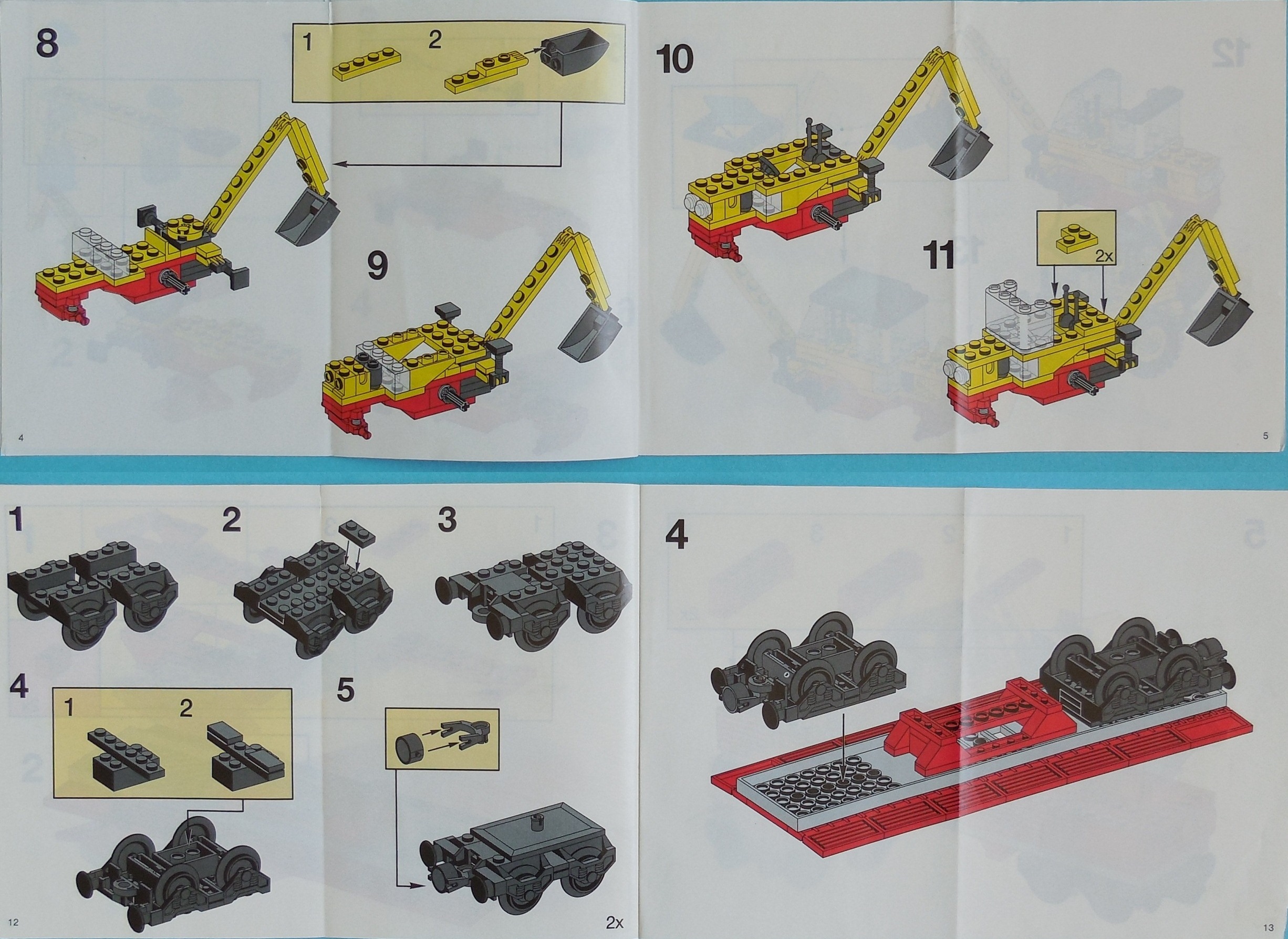 8

1 2

9

4

10

11

2x

5

1

2

3

4

1 2

5

12

2x

4

13