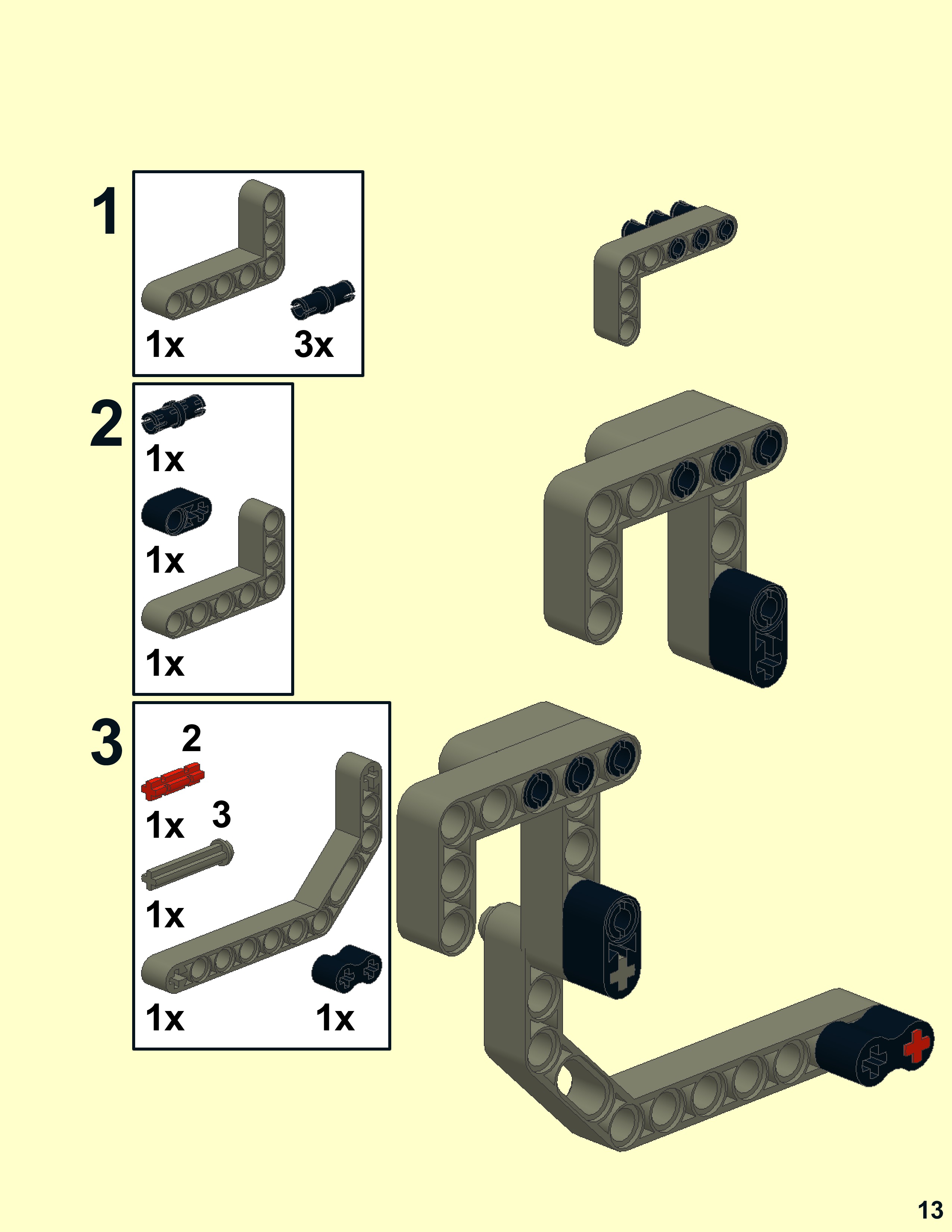 1

1x

3x

2

1x

1x

1x

3

2

1x

3

1x

1x

1x

13