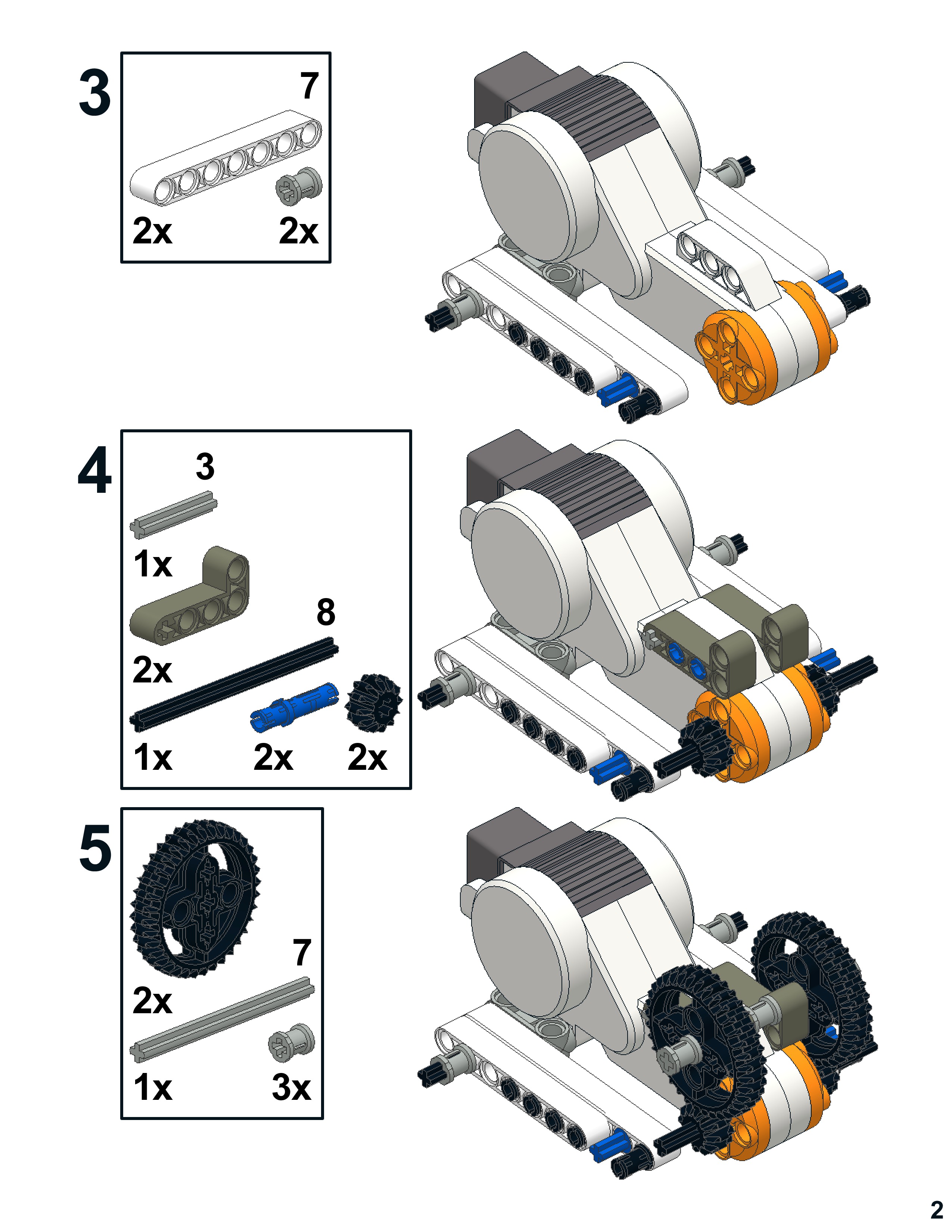 3

7

2x 2x

4

3

1x

8

2x

1x 2x 2x

5

7

2x

1x 3x

2