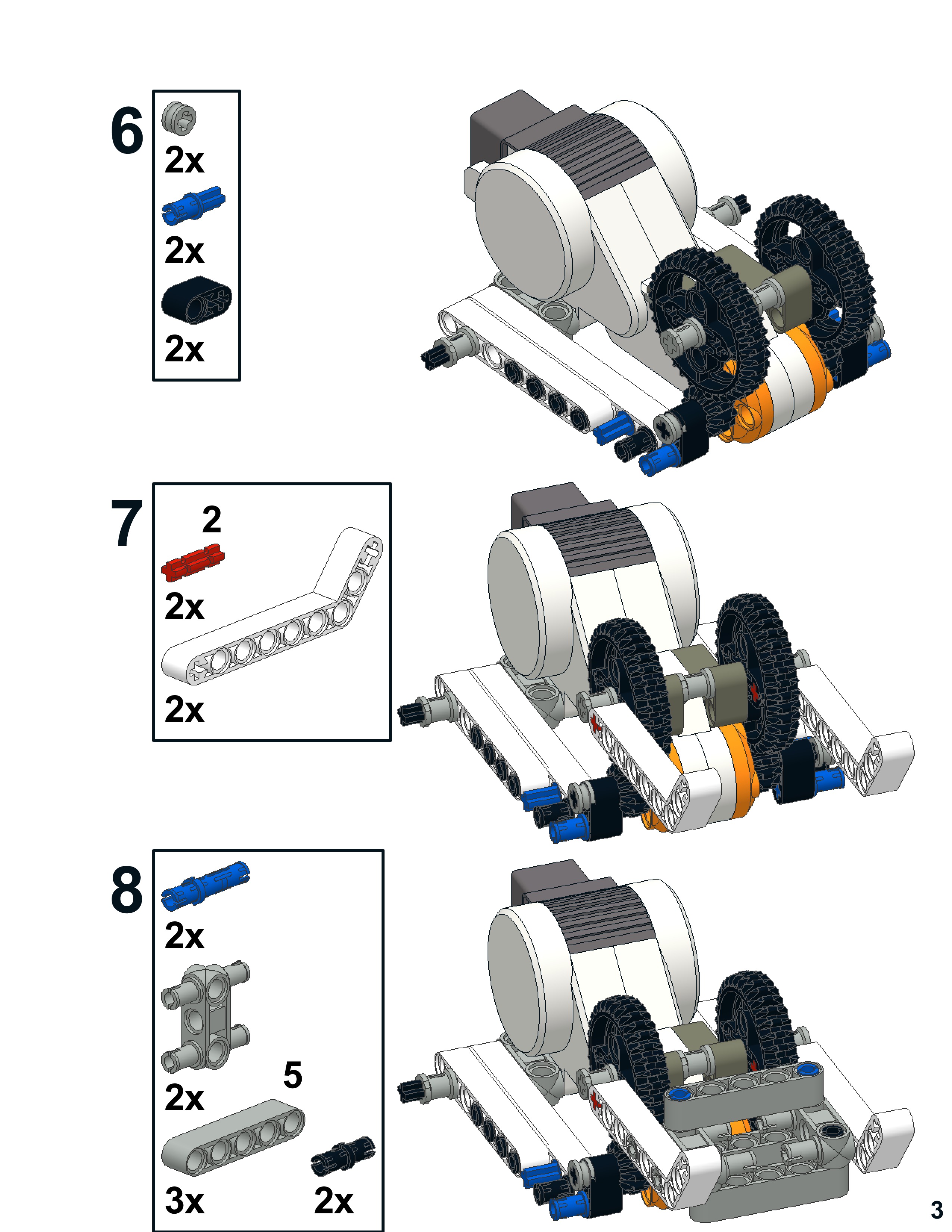 6

2x

2x

2x

7

2

2x

2x

8

2x

2x

5

3x

2x

3