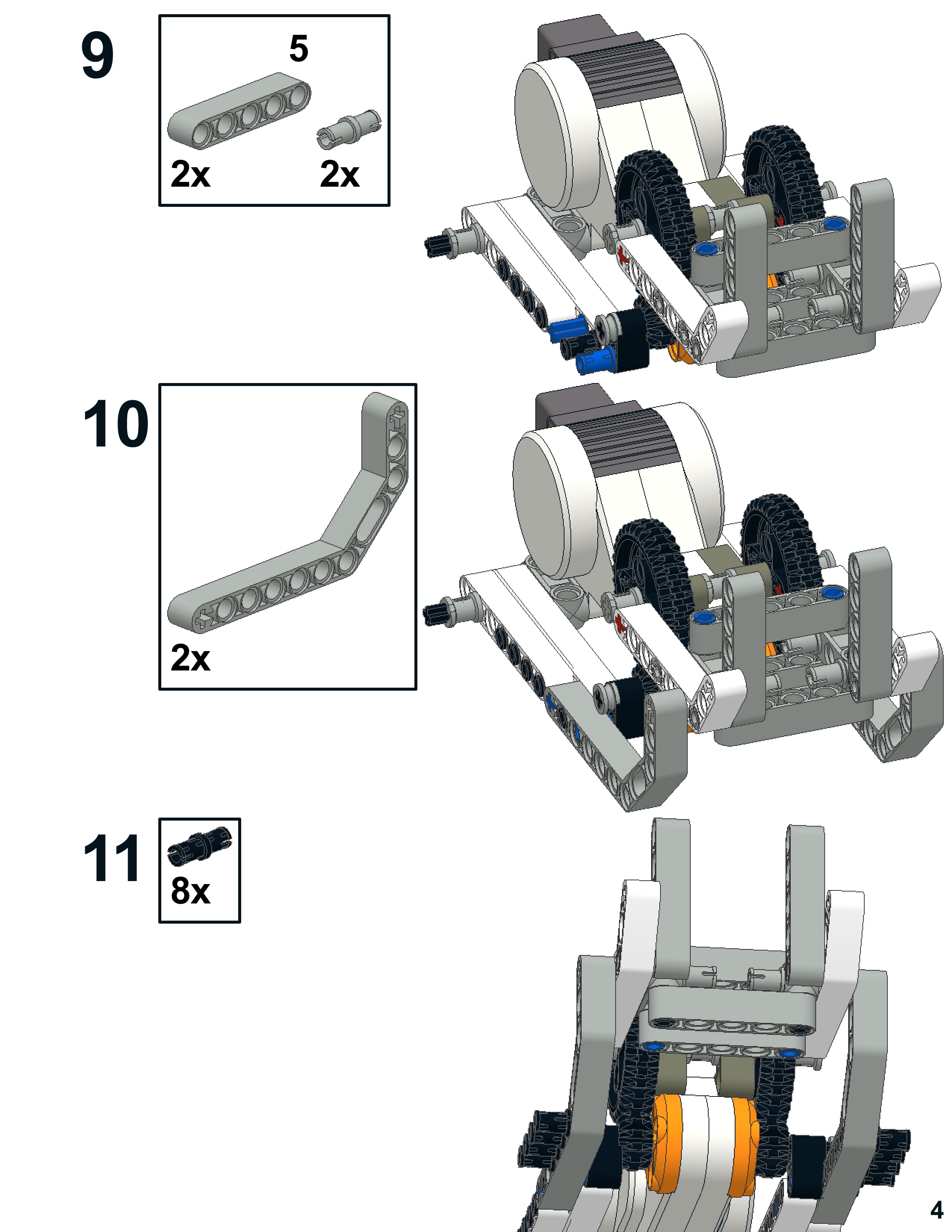 9

5

2x

2x

10

2x

11

8x

4