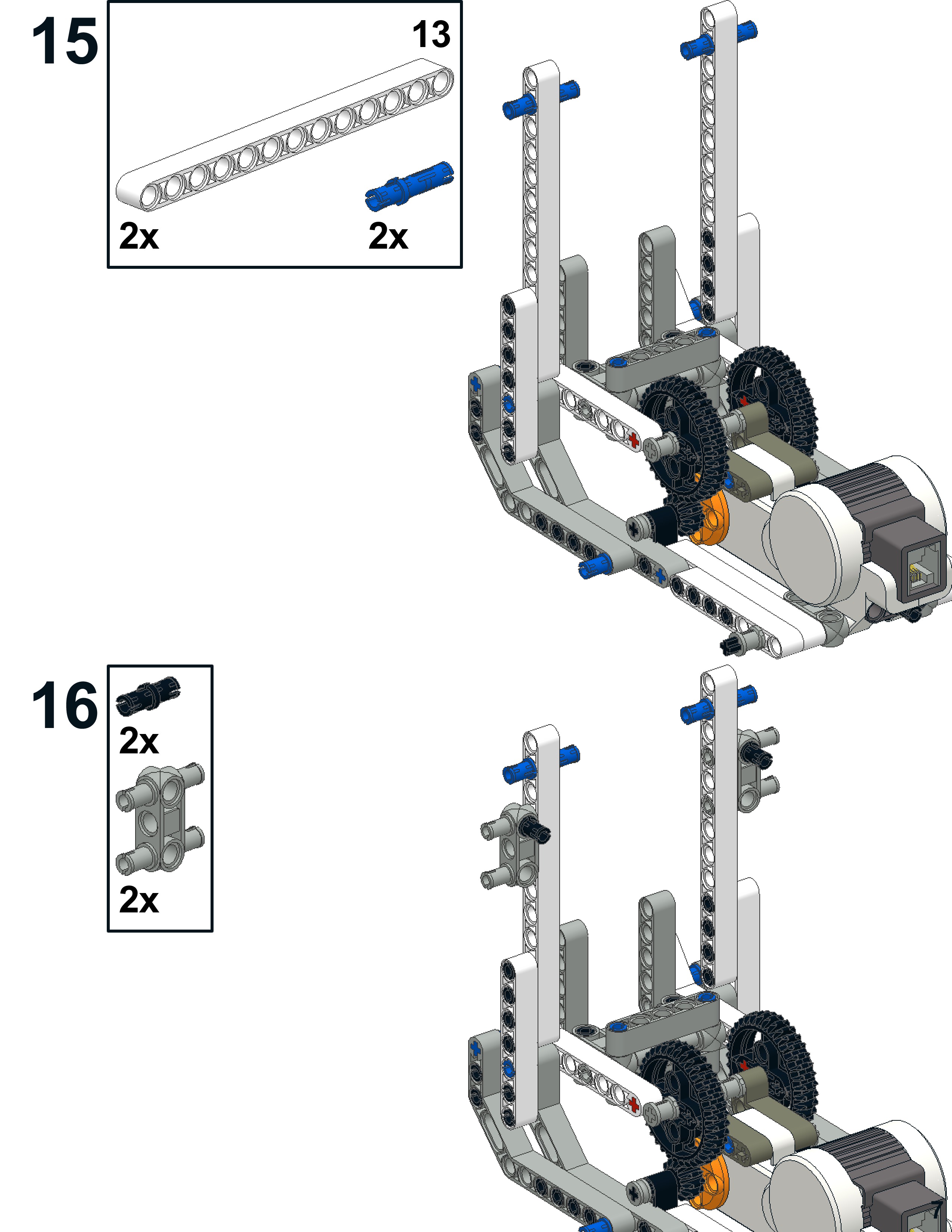 15

13

2x

2x

16

2x

2x

7