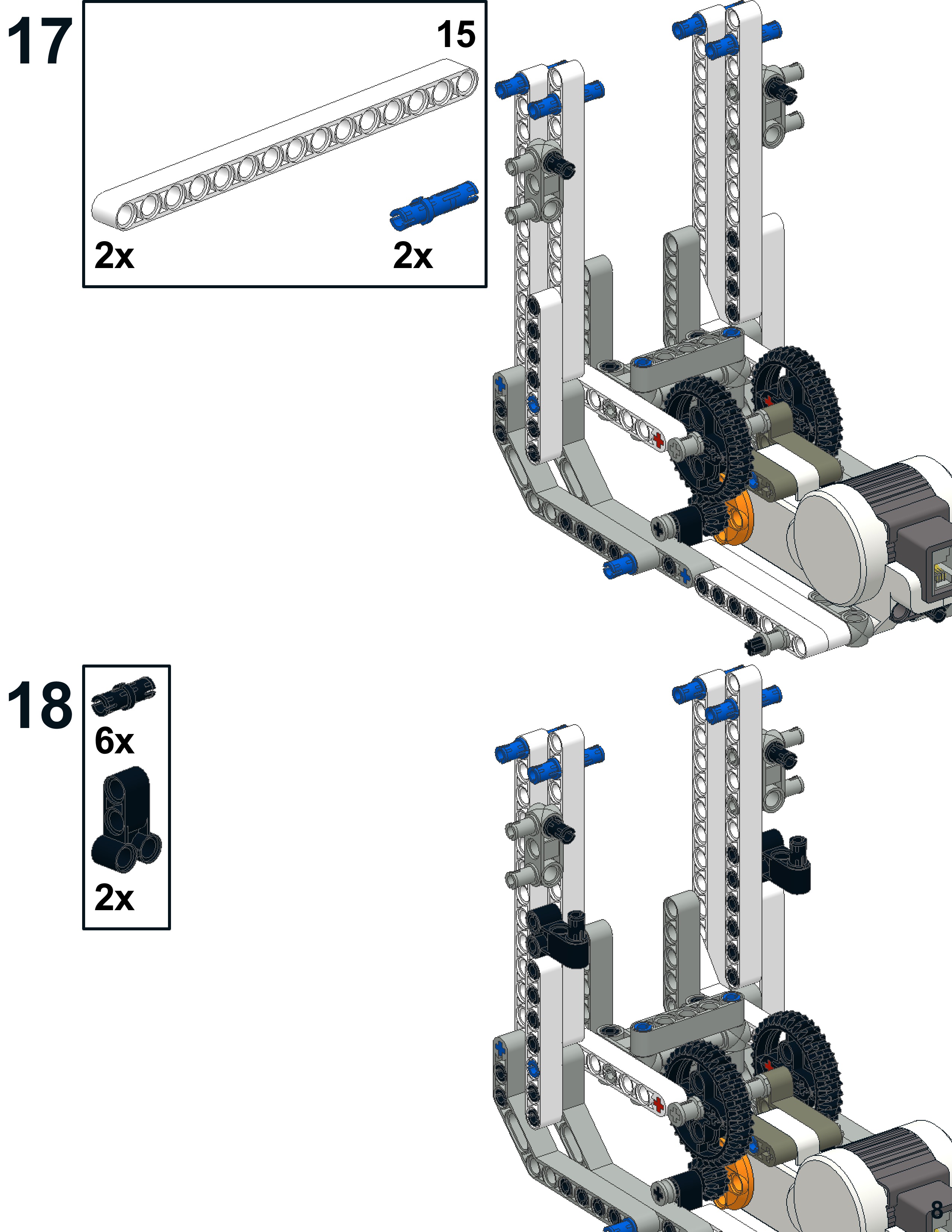 17

15

2x

2x

18

6x

2x

8