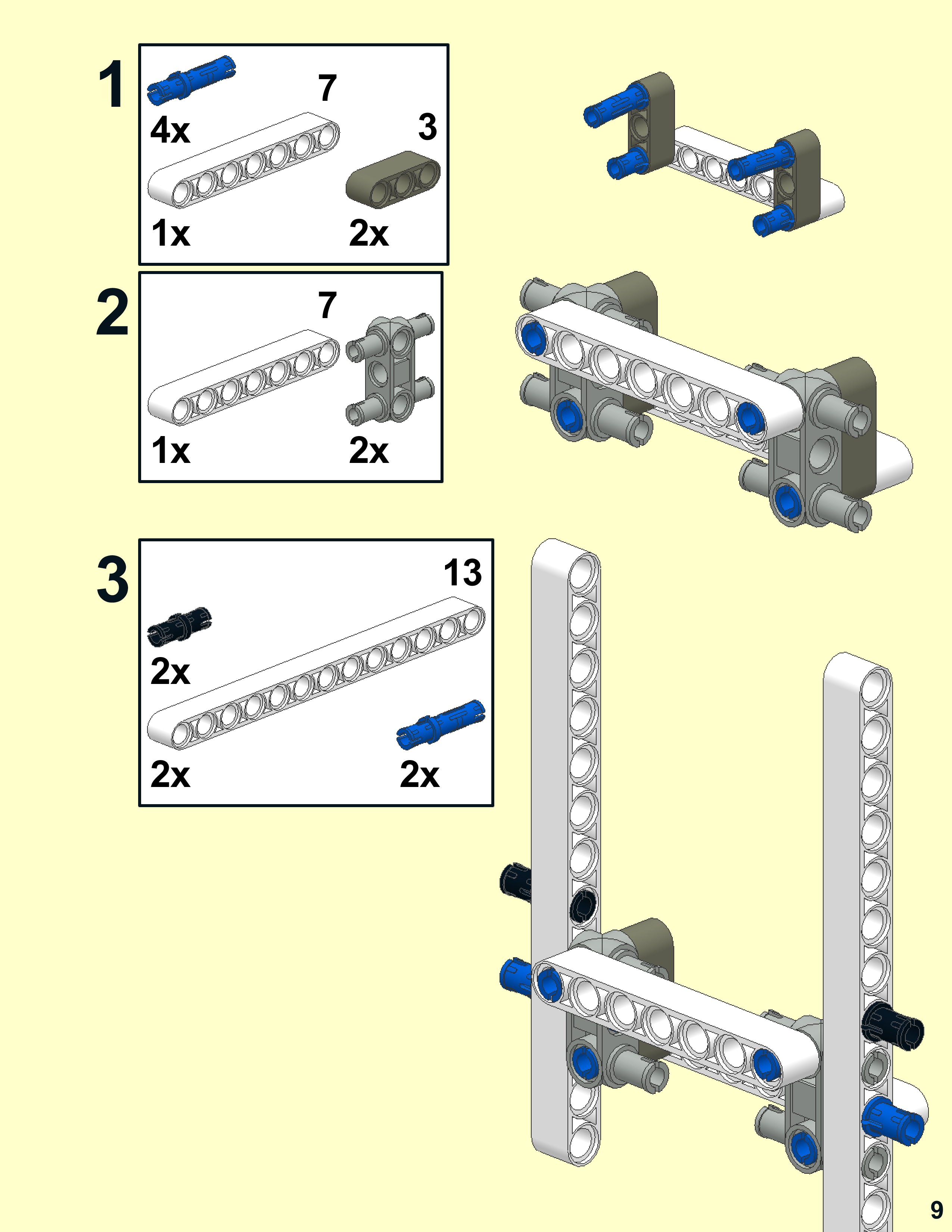 1
4x
7
3
1x
2x

2
7
1x
2x

3
13
2x
2x
2x

9