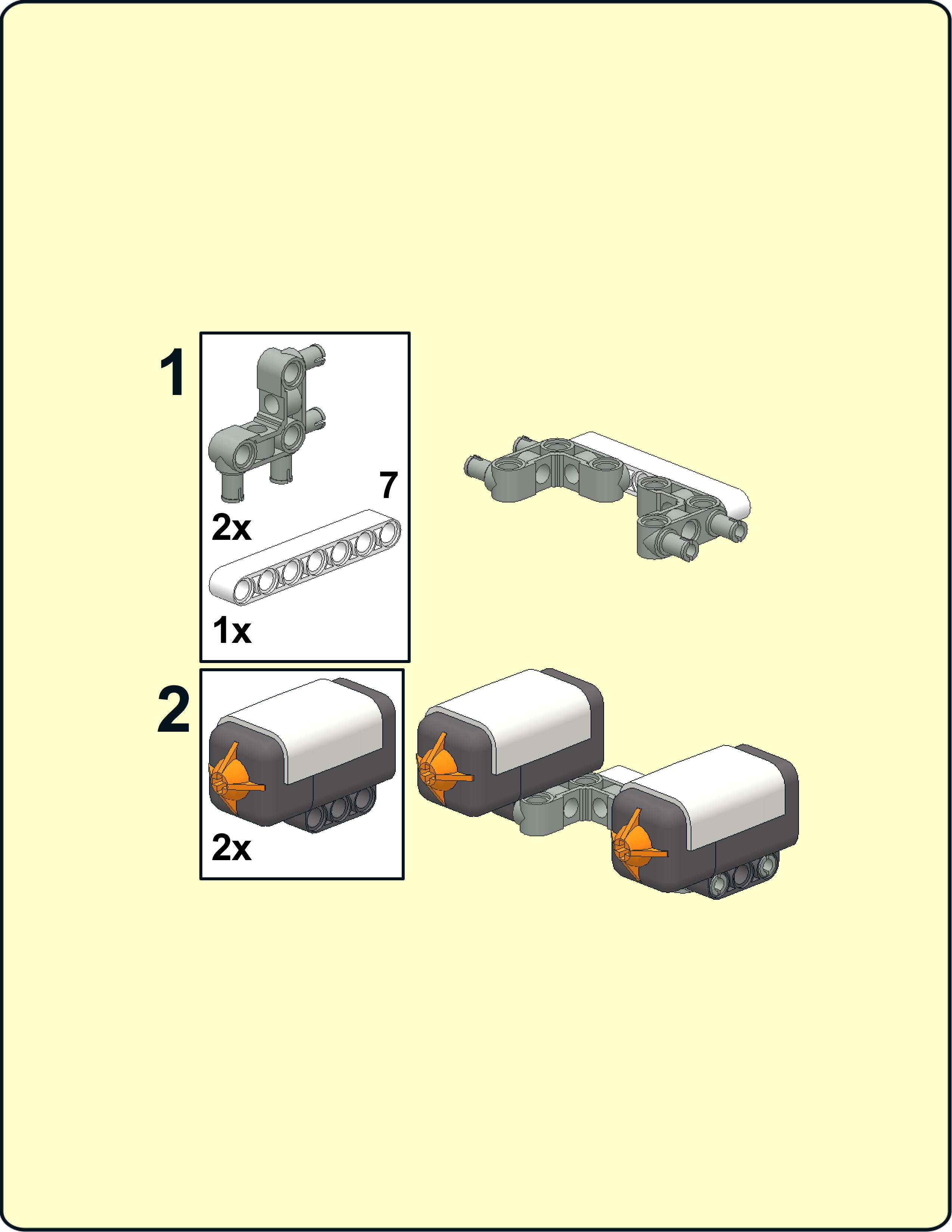 1

2x

7

1x

2

2x