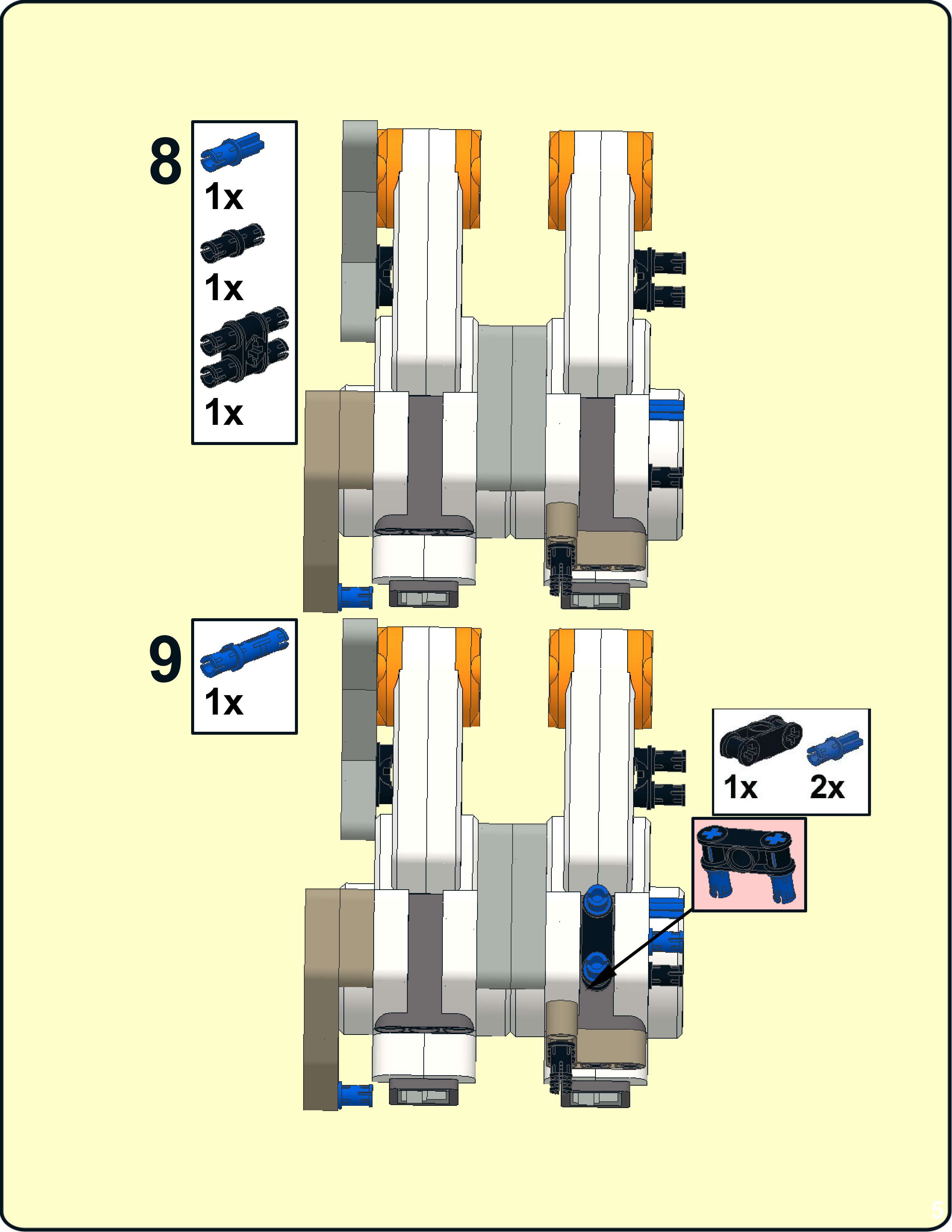 8
1x
1x
1x

9
1x

1x
2x

5