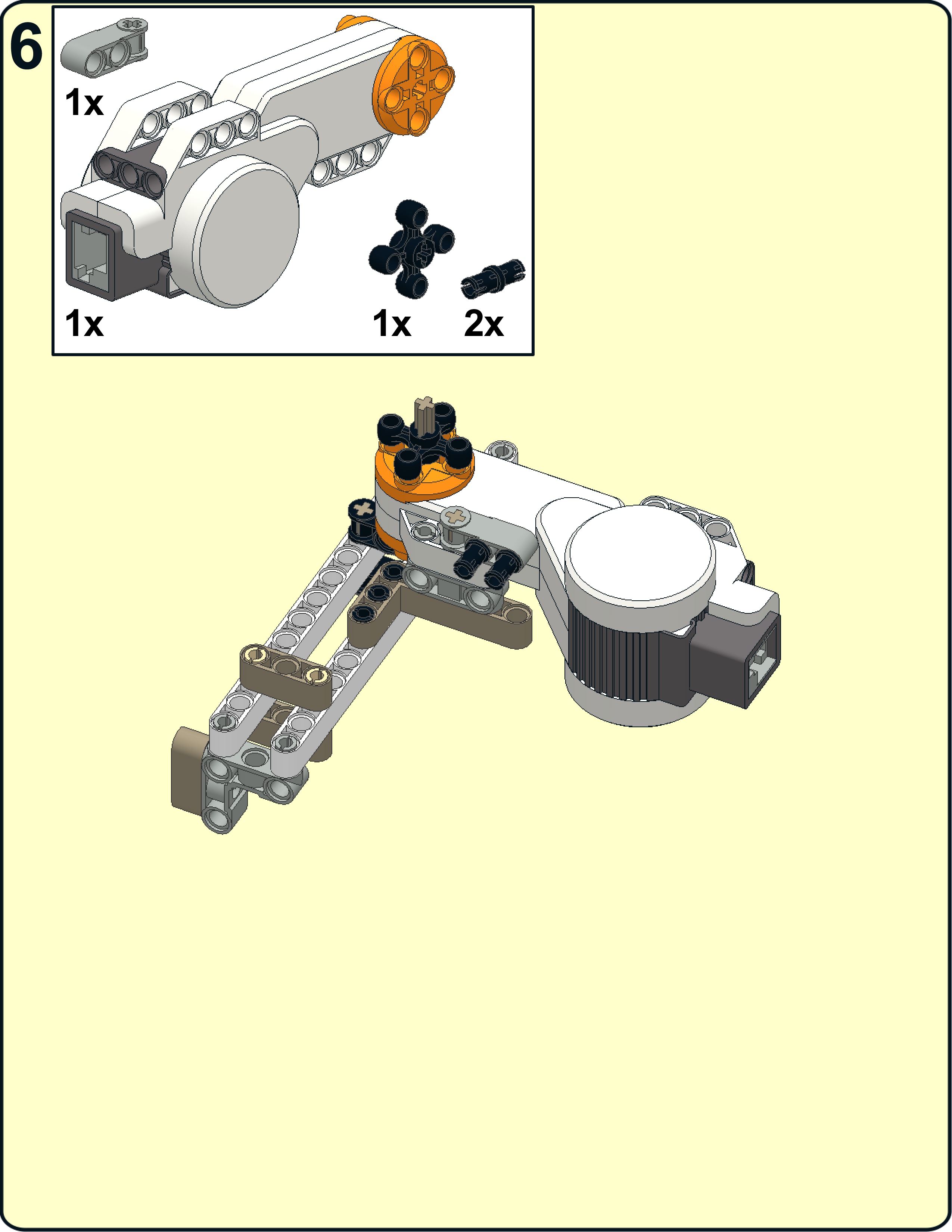 6

1x

1x

1x

2x