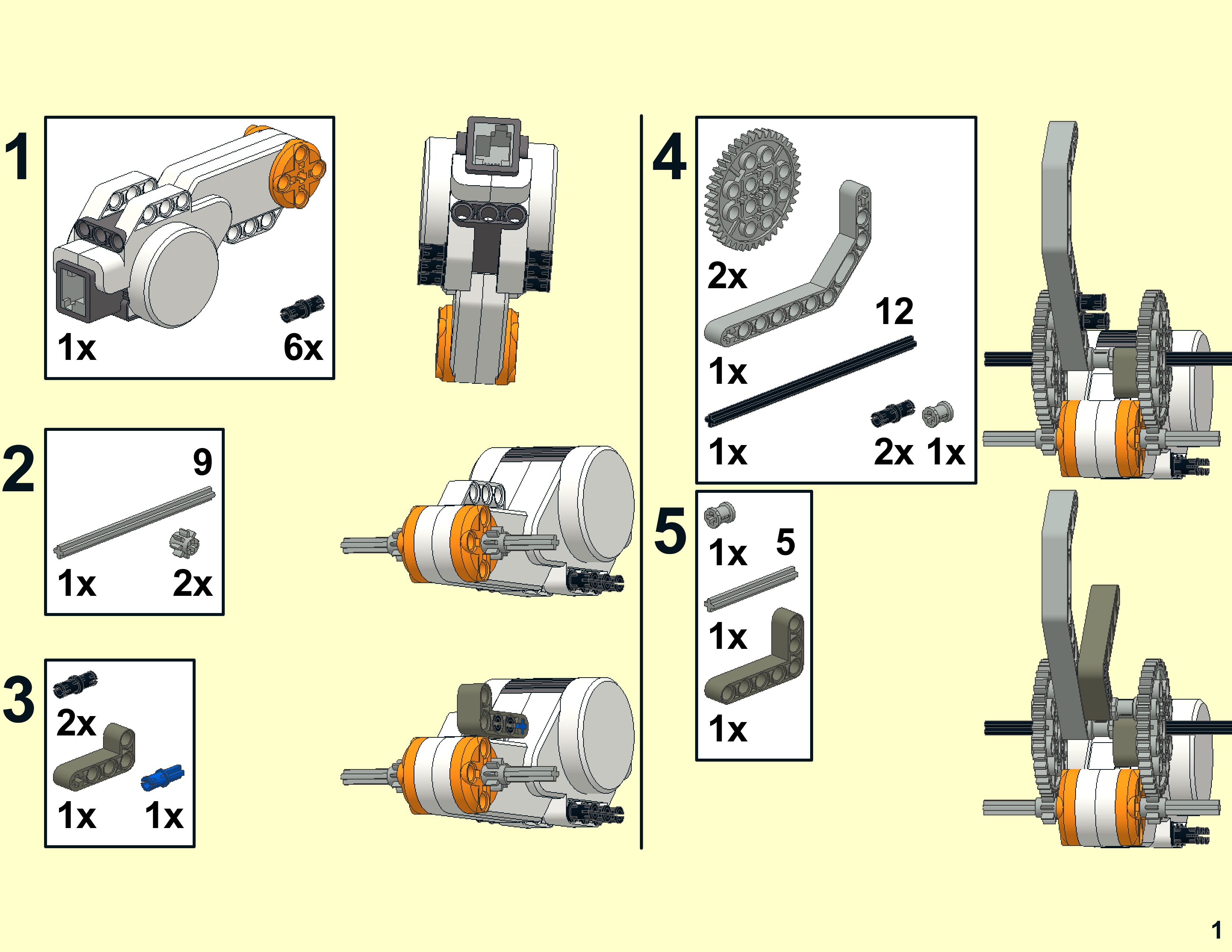 1

1x

6x

2

9

1x

2x

3

2x

1x

1x

4

2x

12

1x

1x

2x 1x

5

1x 5

1x

1x

1