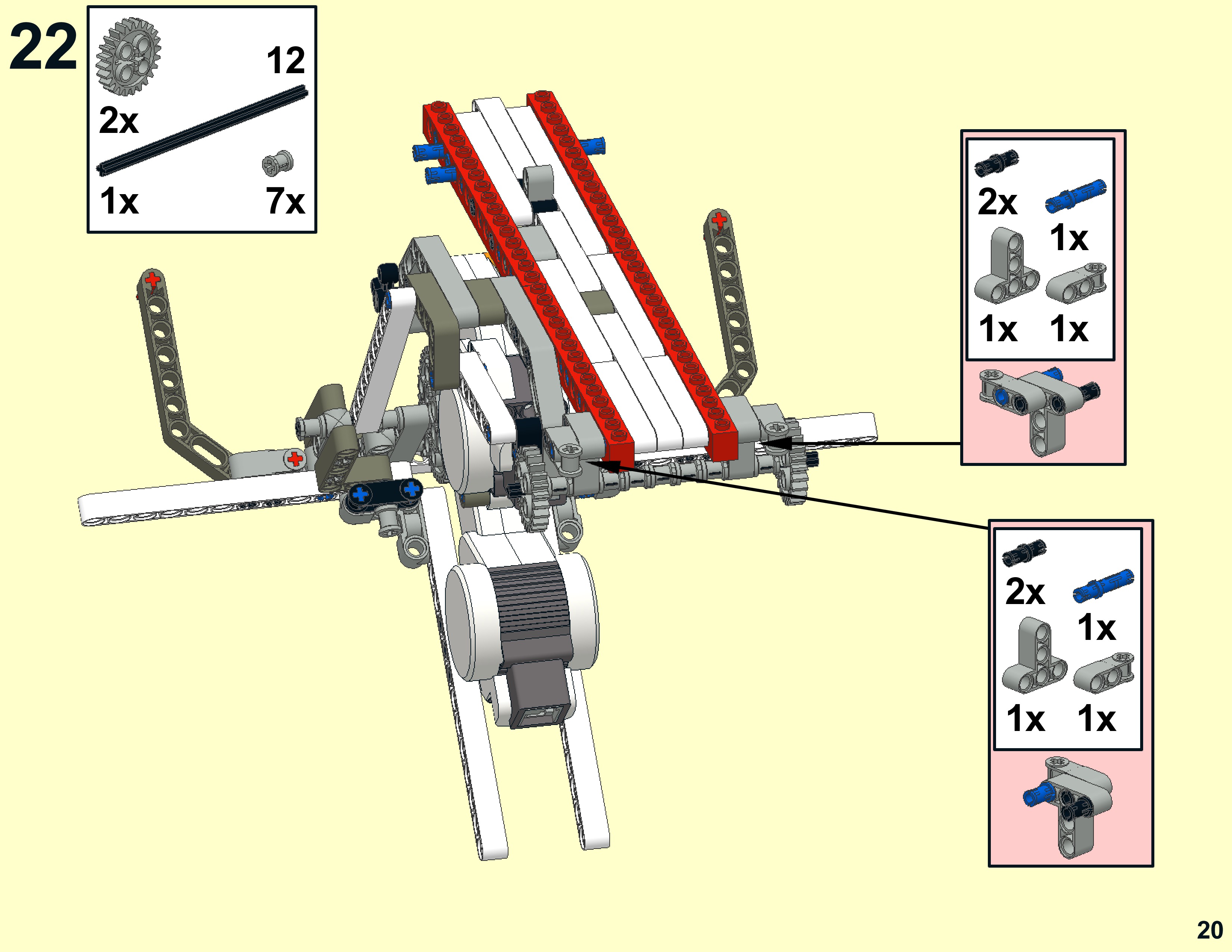 22

12

2x

1x

7x

2x

1x

1x

1x

2x

1x

1x

1x

20