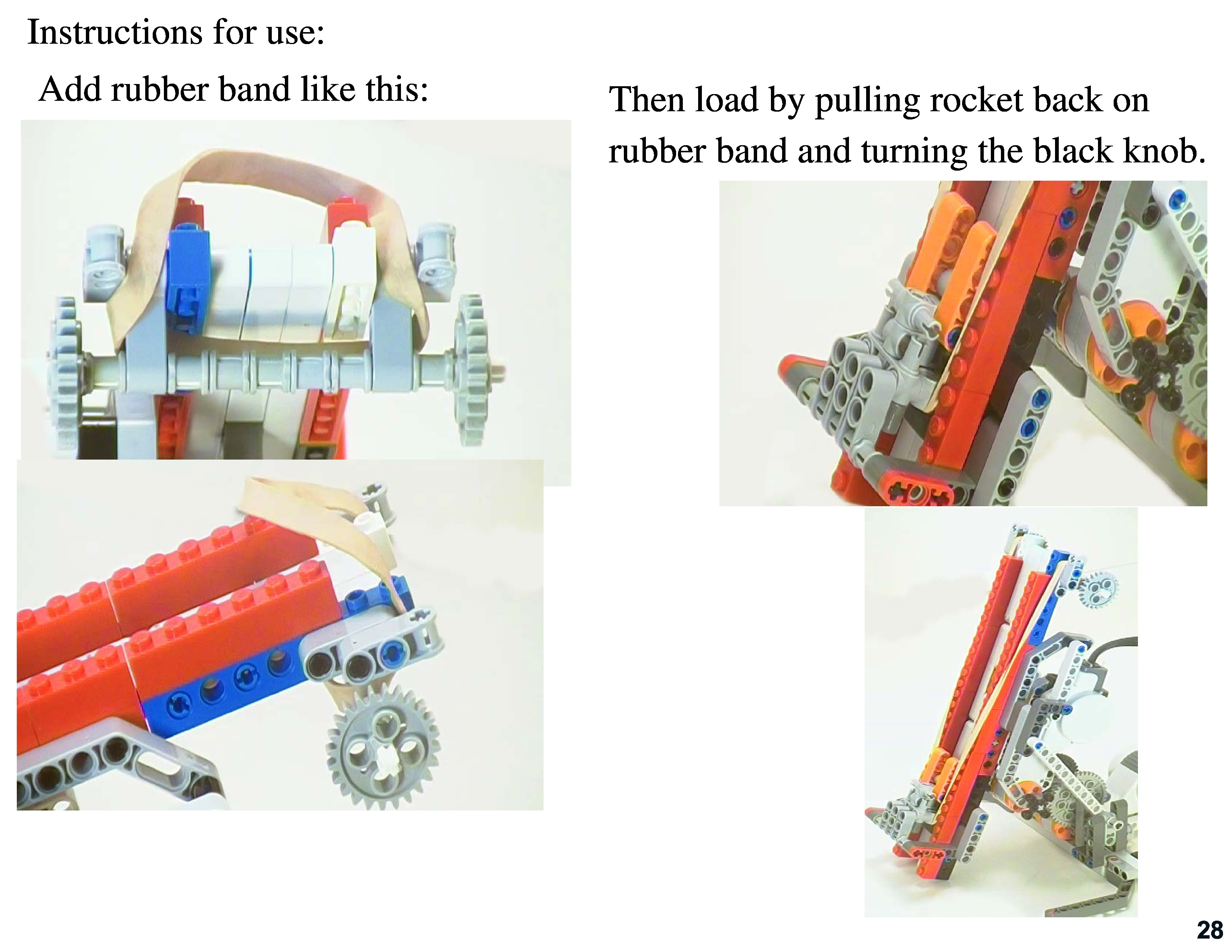 Instructions for use:

Add rubber band like this:

Then load by pulling rocket back on rubber band and turning the black knob.

28