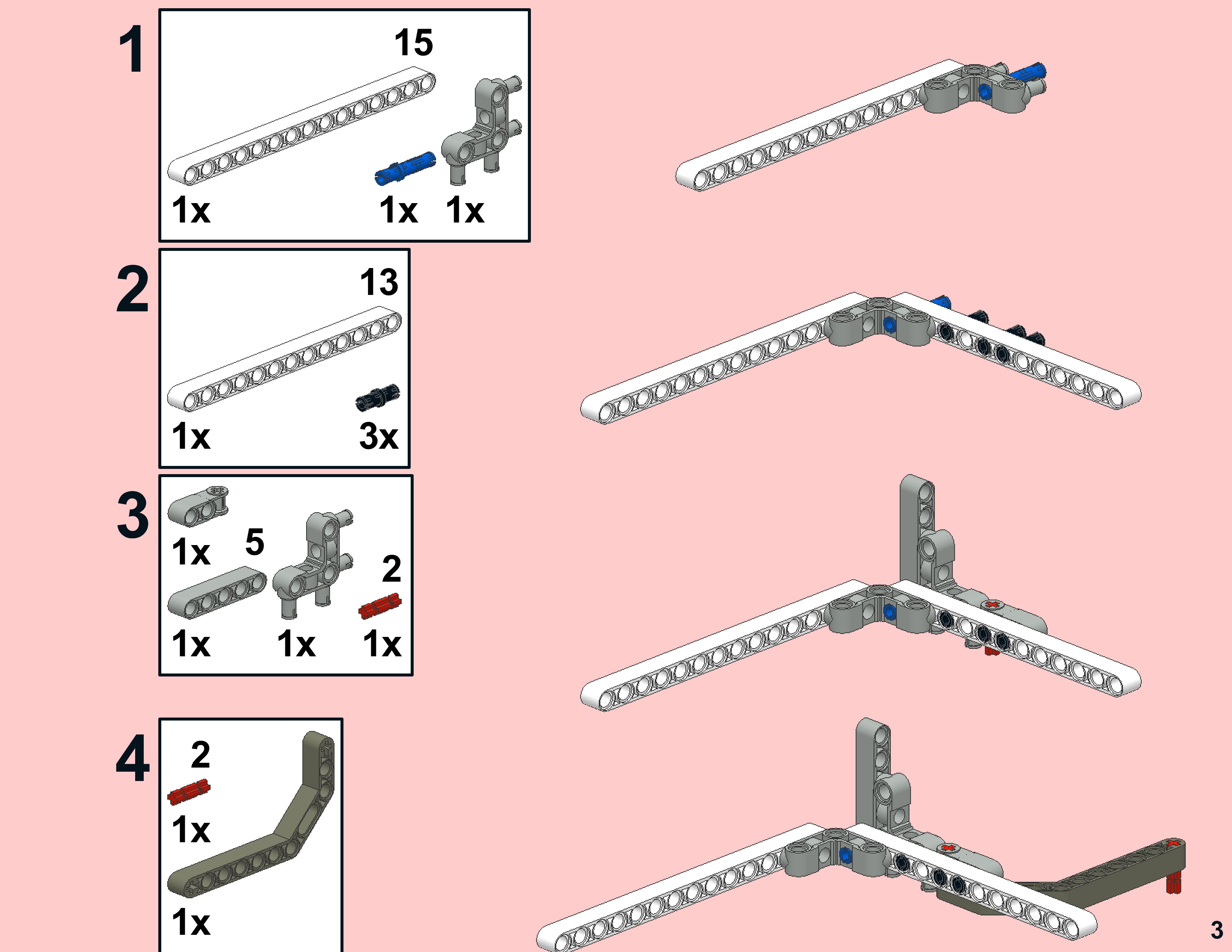 1

15

1x

1x 1x

2

13

1x

3x

3

1x 5

2

1x 1x 1x

4

2

1x

1x

3