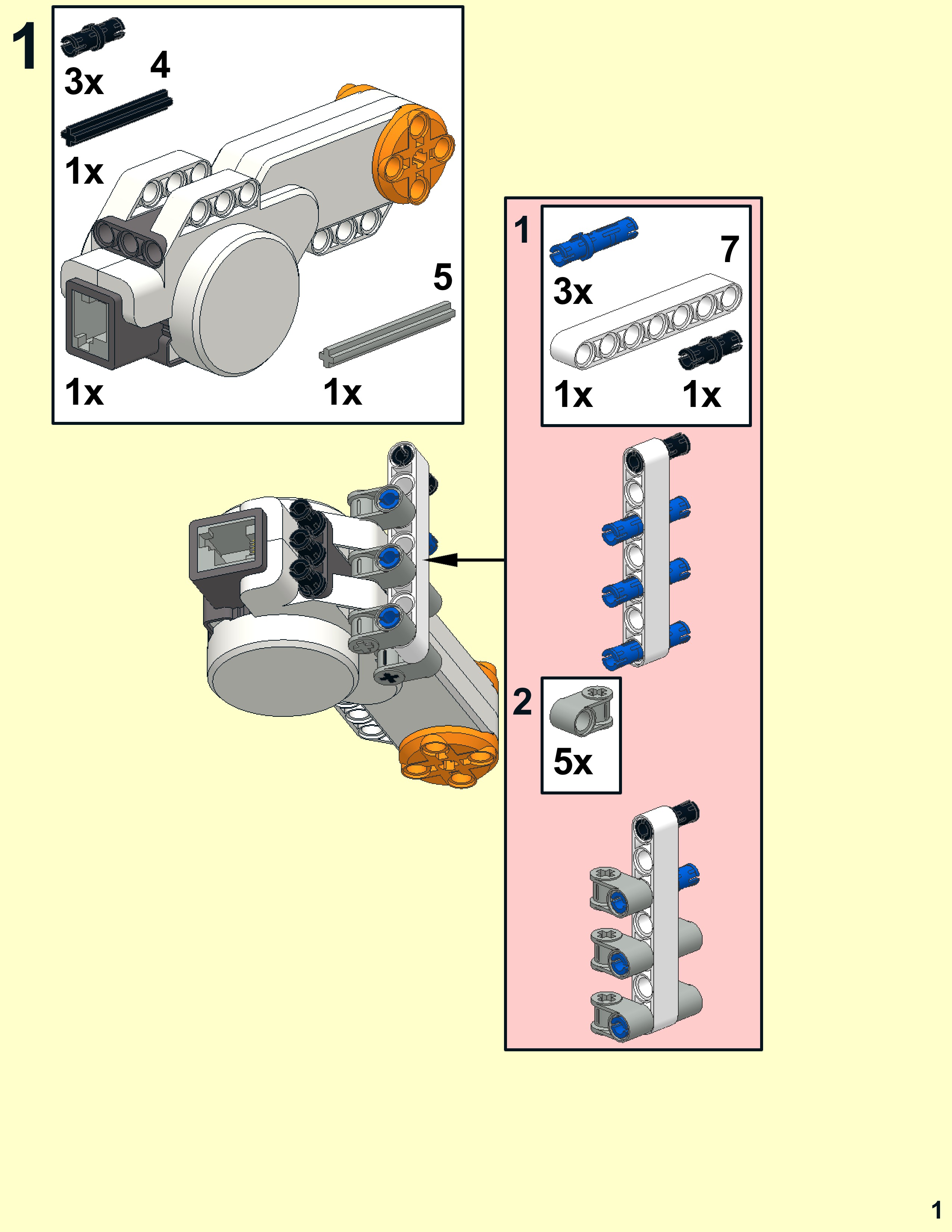 1

3x
4
1x
5
1x
1x

1
3x
7
1x
1x

2
5x

1