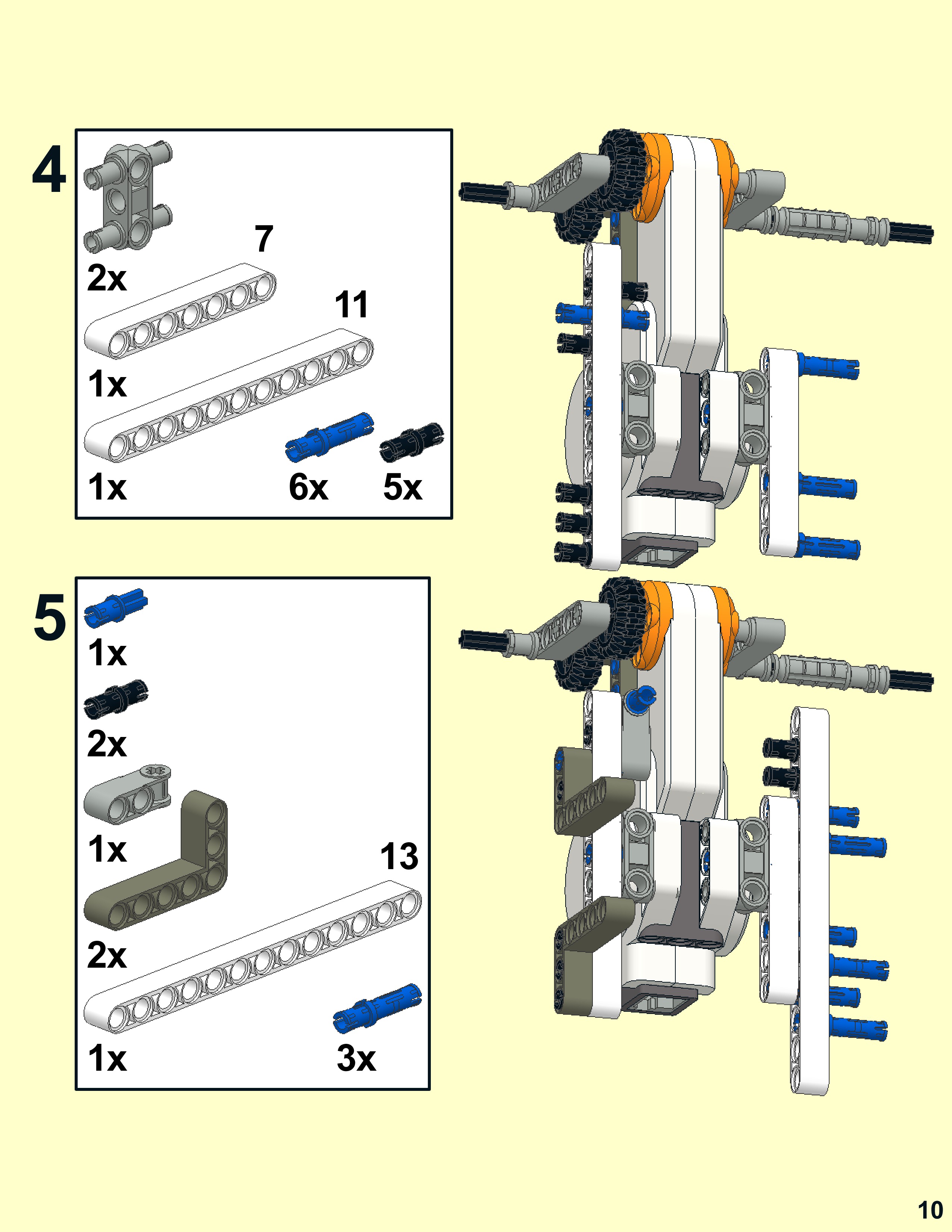 4

2x

7

1x

11

1x

6x

5x

5

1x

2x

1x

2x

13

1x

3x

10