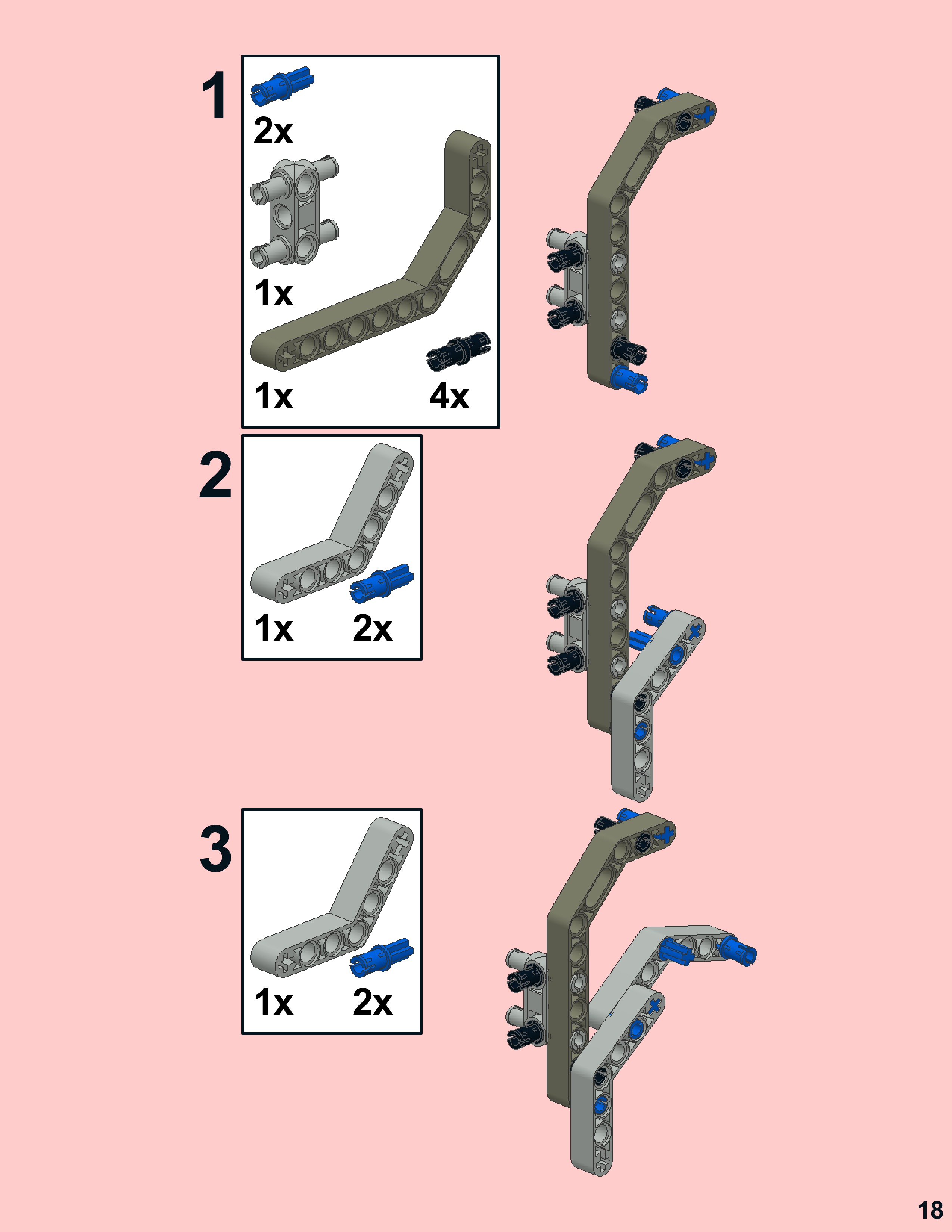 1
2x
1x
1x
4x

2
1x
2x

3
1x
2x

18