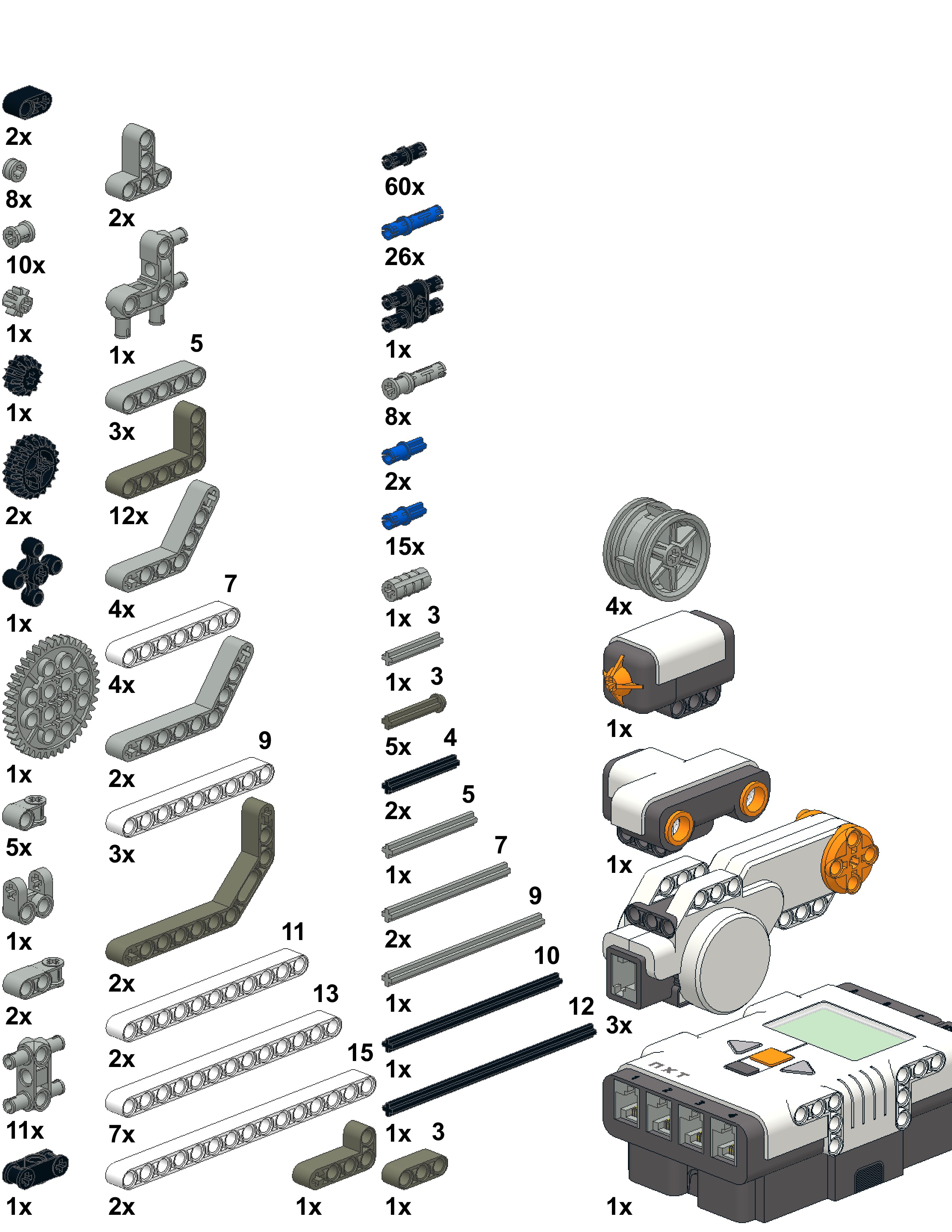 2x
8x
10x
1x
1x
2x
1x
1x
5x
1x
2x
11x
1x

2x
1x
5
3x
12x
4x
7
4x
2x
9
3x
2x
11
2x
13
7x
15
2x
1x

60x
26x
1x
8x
2x
15x
1x 3
1x 3
5x 4
2x 5
1x 7
2x 9
1x 10
1x 12
1x 3
1x

4x
1x
1x
3x
NXT
1x