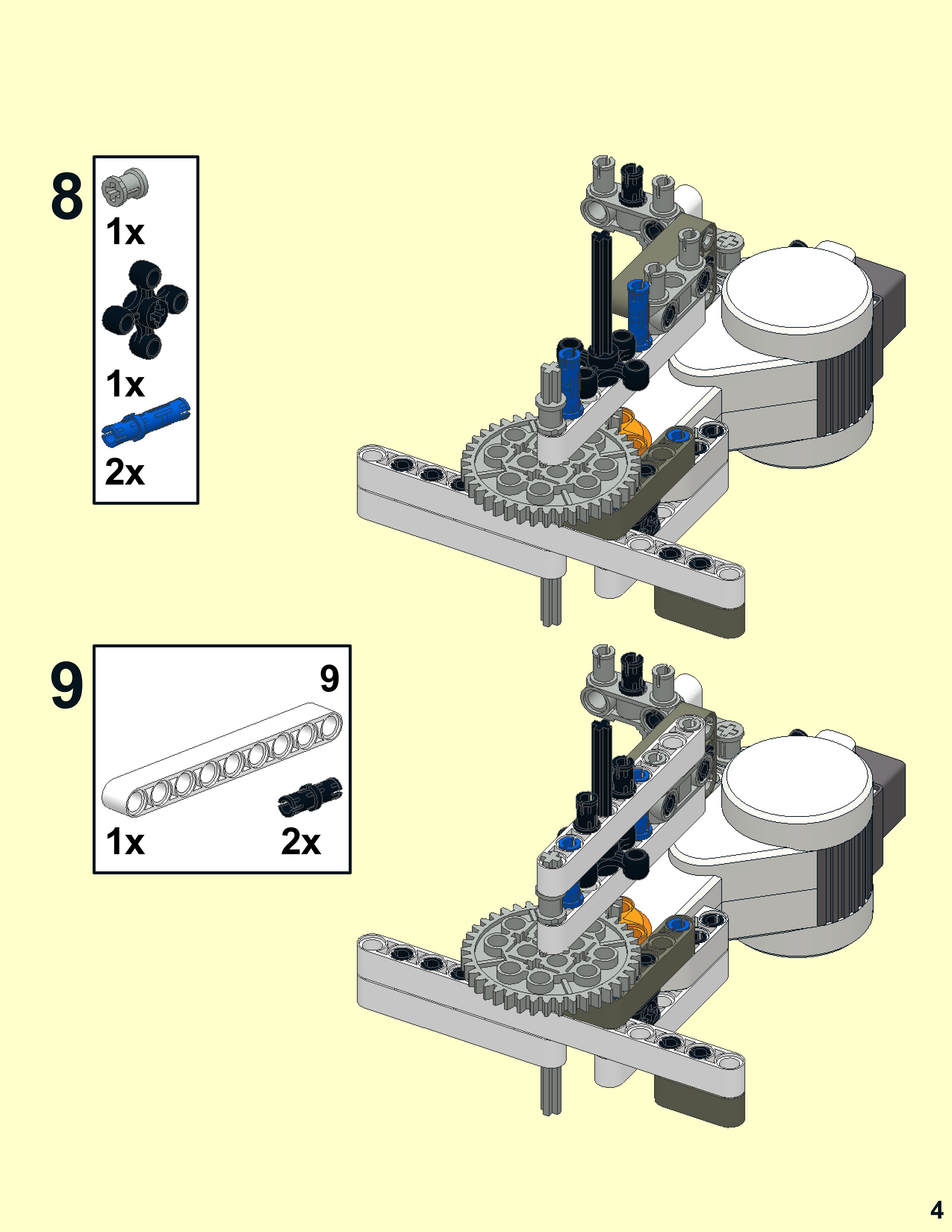 8

1x

1x

2x

9

9

1x

2x

4