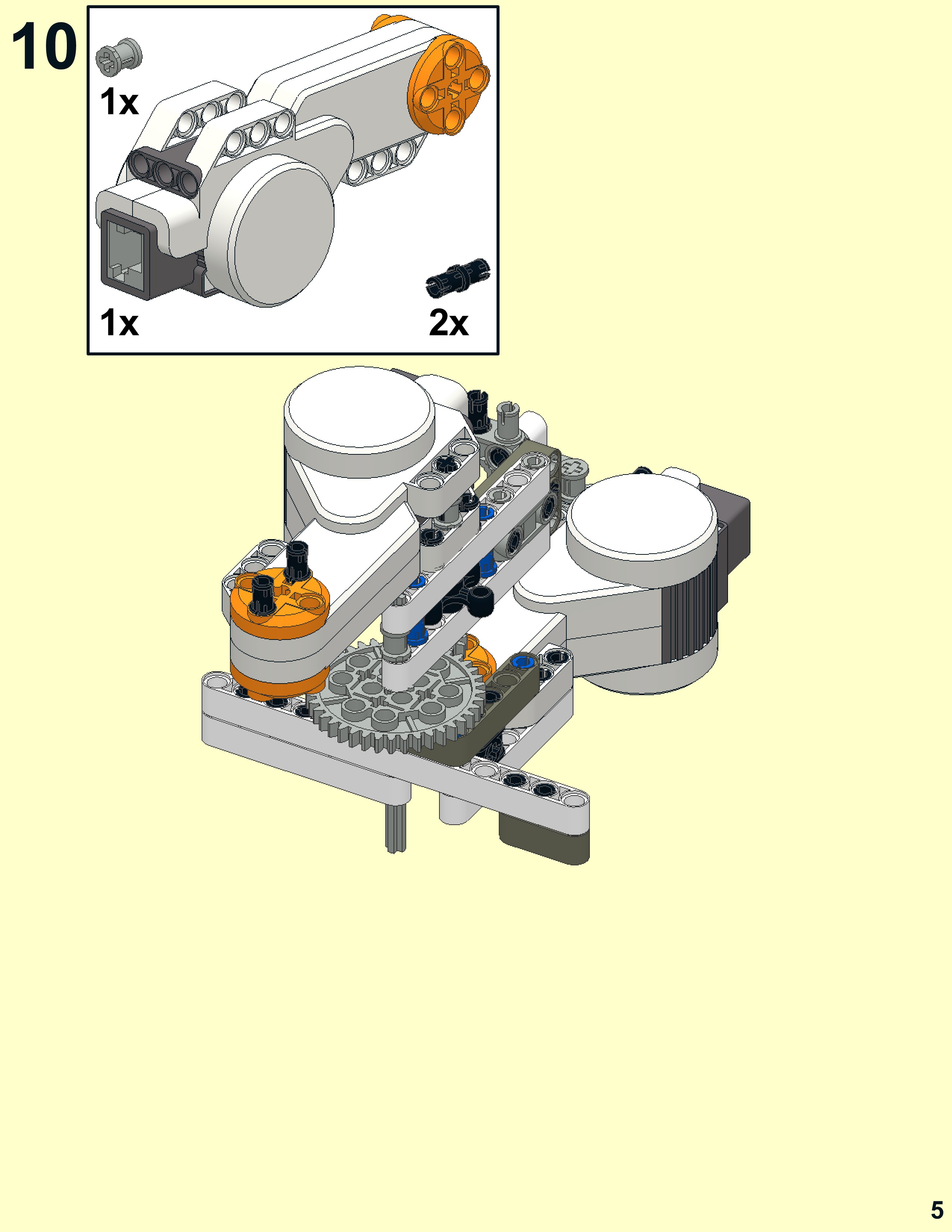 10

1x

1x

2x

5