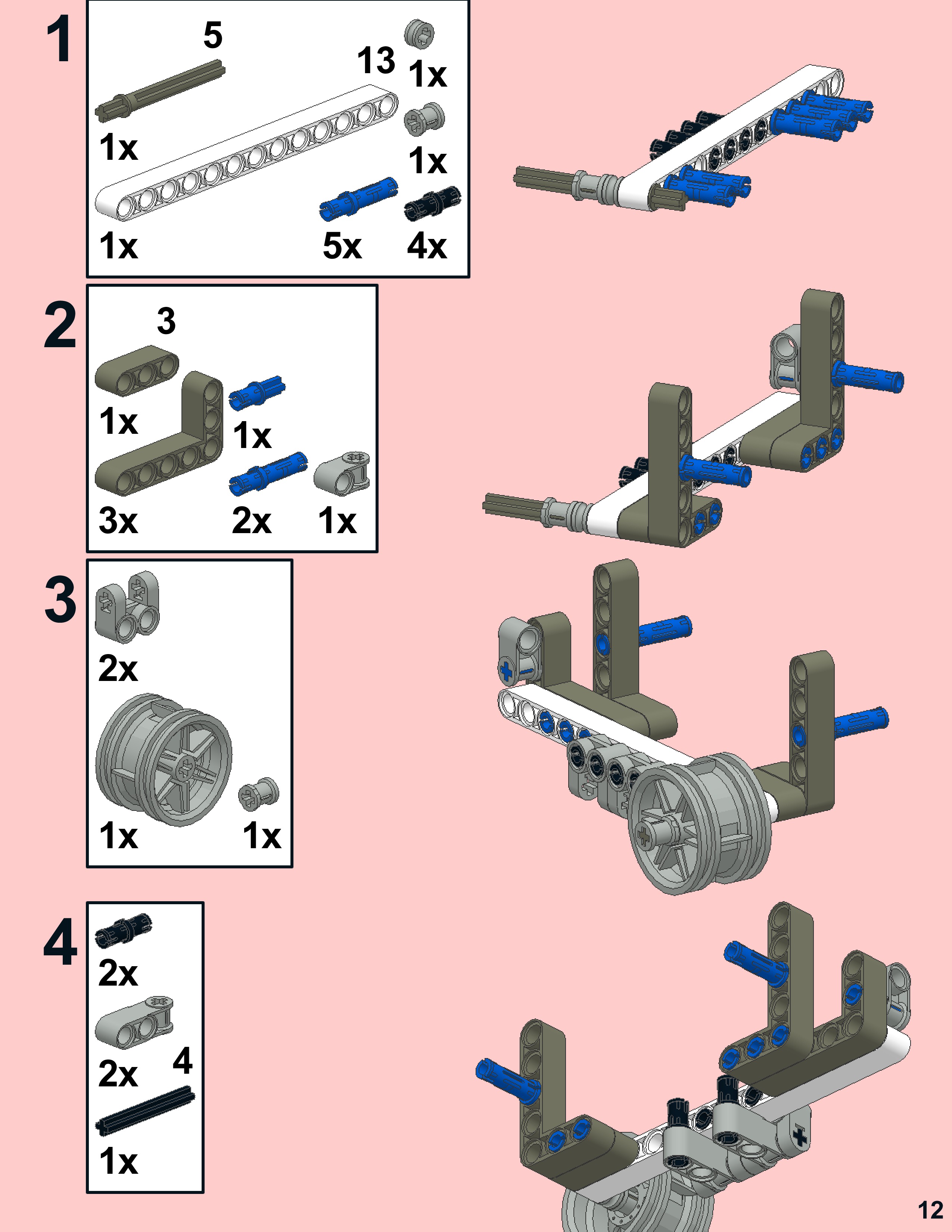 1
5
13
1x
1x
1x
1x
5x
4x

2
3
1x
1x
3x
2x
1x

3
2x
1x
1x

4
2x
2x
4
1x

12