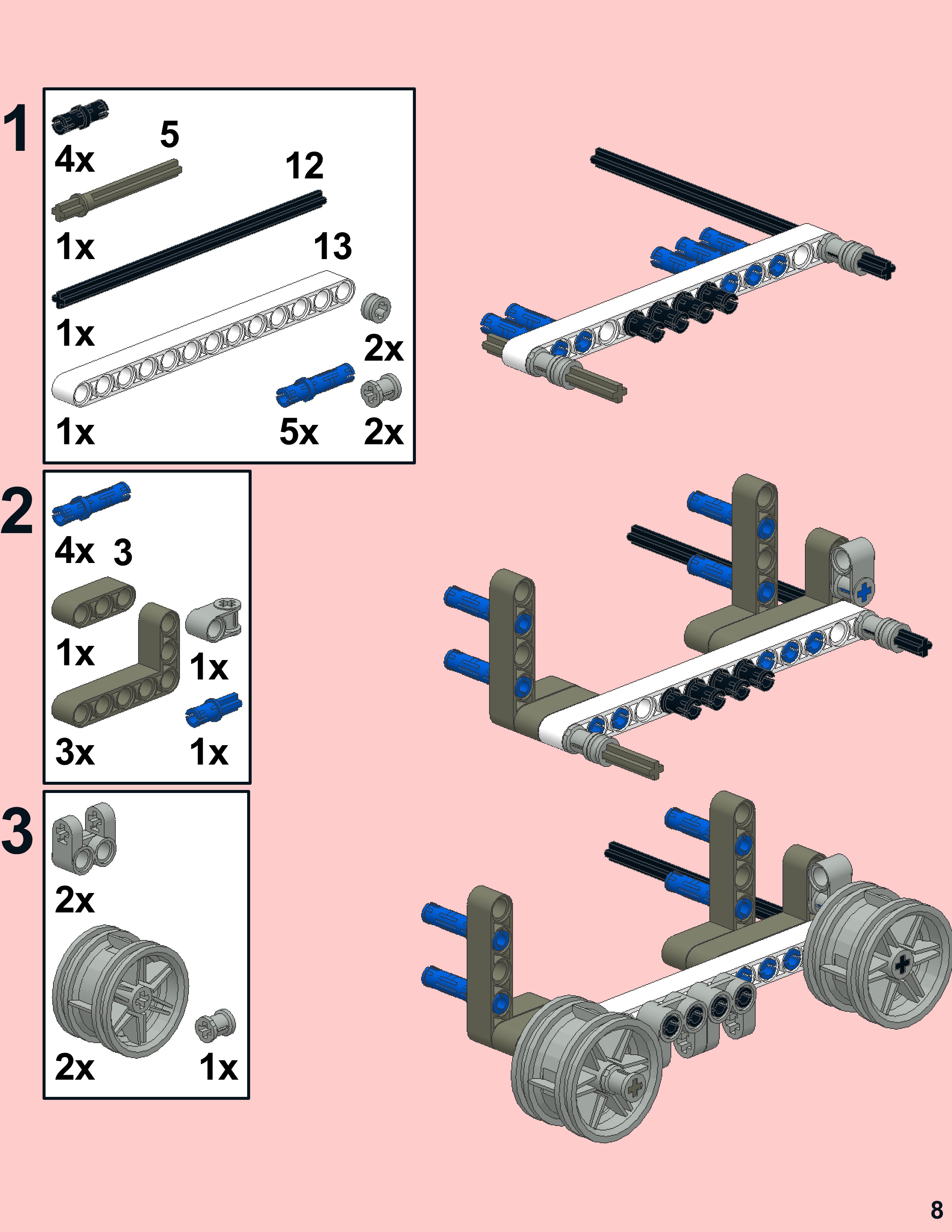 1
4x
5
1x
12
1x
13
2x
1x
5x
2x

2
4x 3
1x
1x
3x
1x

3
2x
2x
1x

8