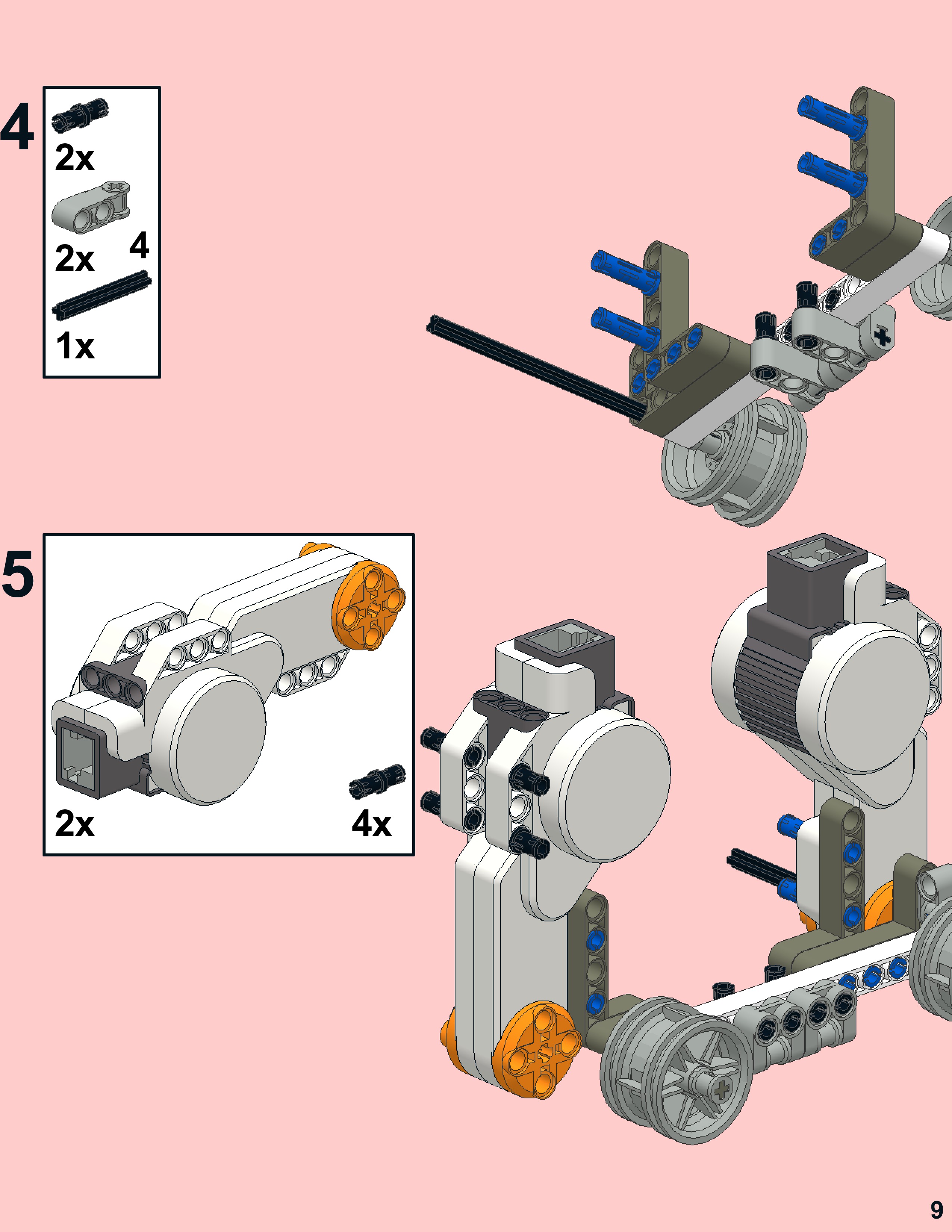 4

2x

2x

4

1x

5

2x

4x

9