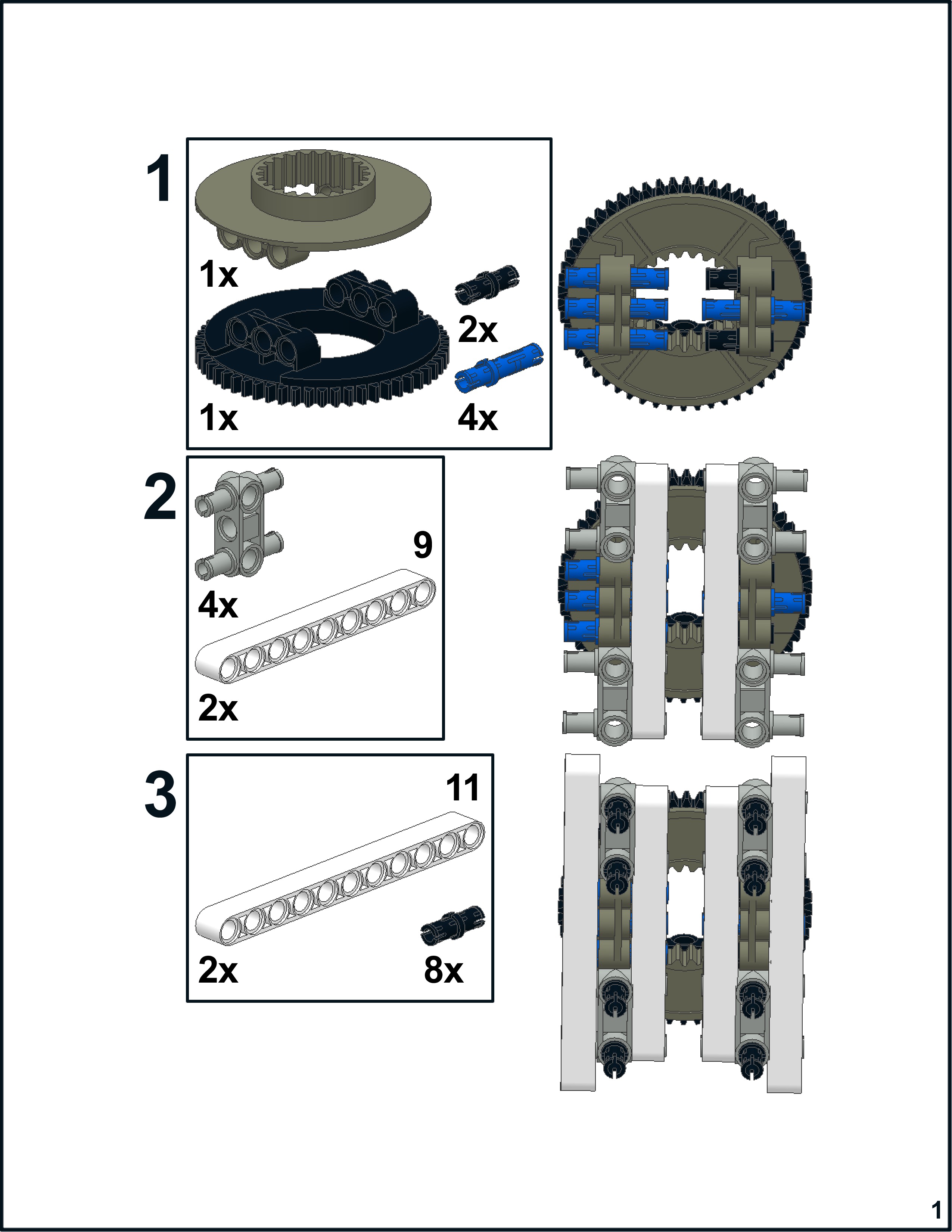 1

1x

2x

1x

4x

2

9

4x

2x

3

11

2x

8x

1