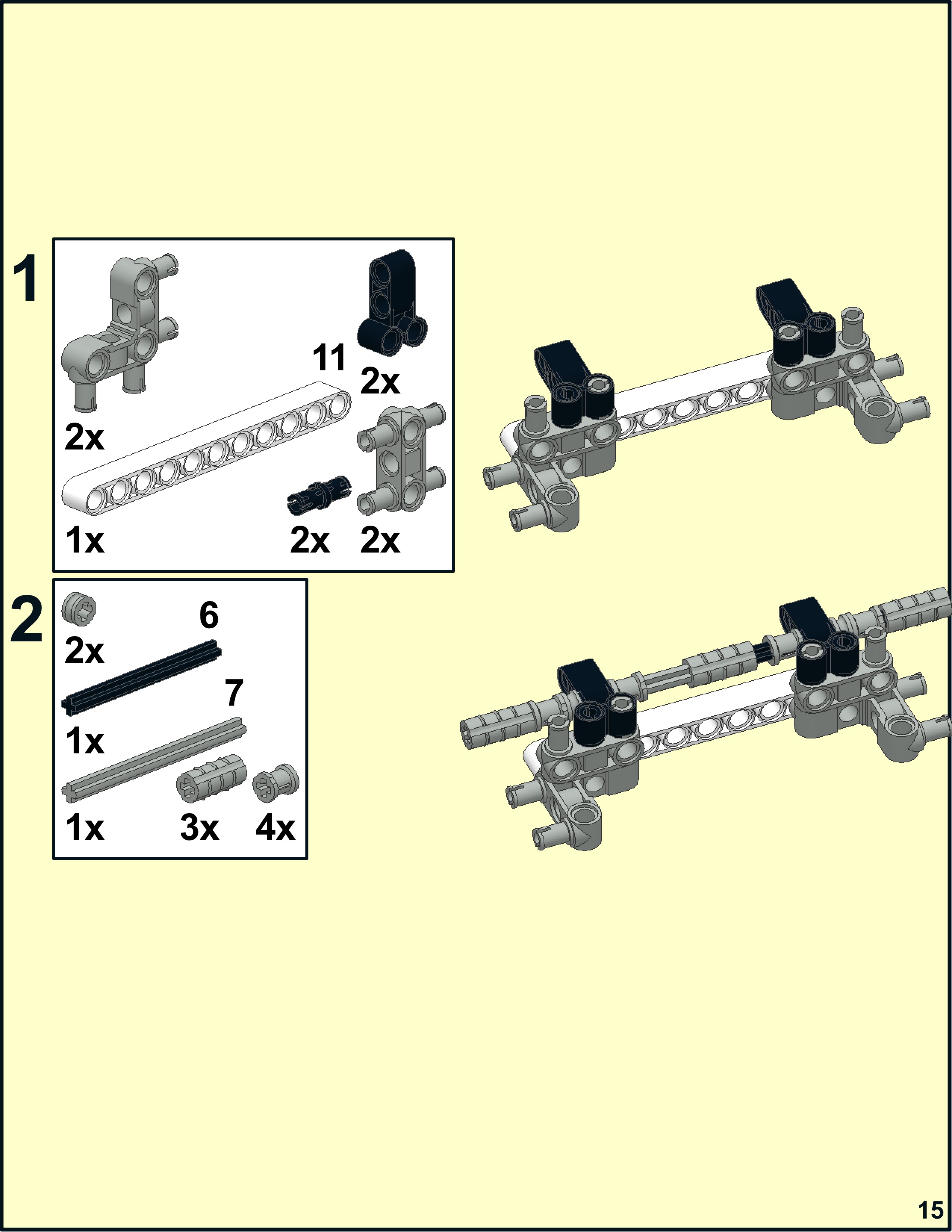 1

2x

11

2x

1x

2x

2x

2

2x

6

1x

7

1x

3x

4x

15