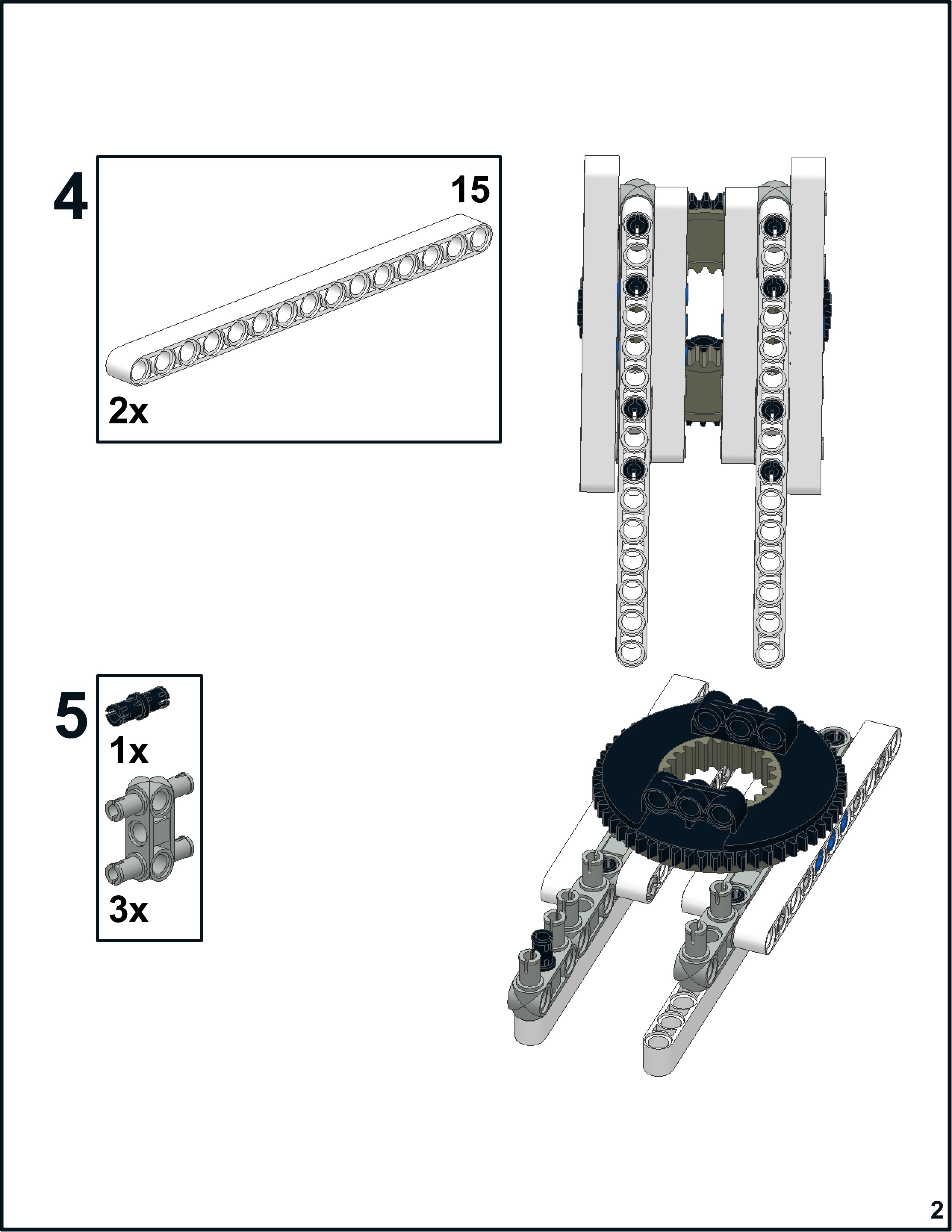 4

15

2x

5

1x

3x

2