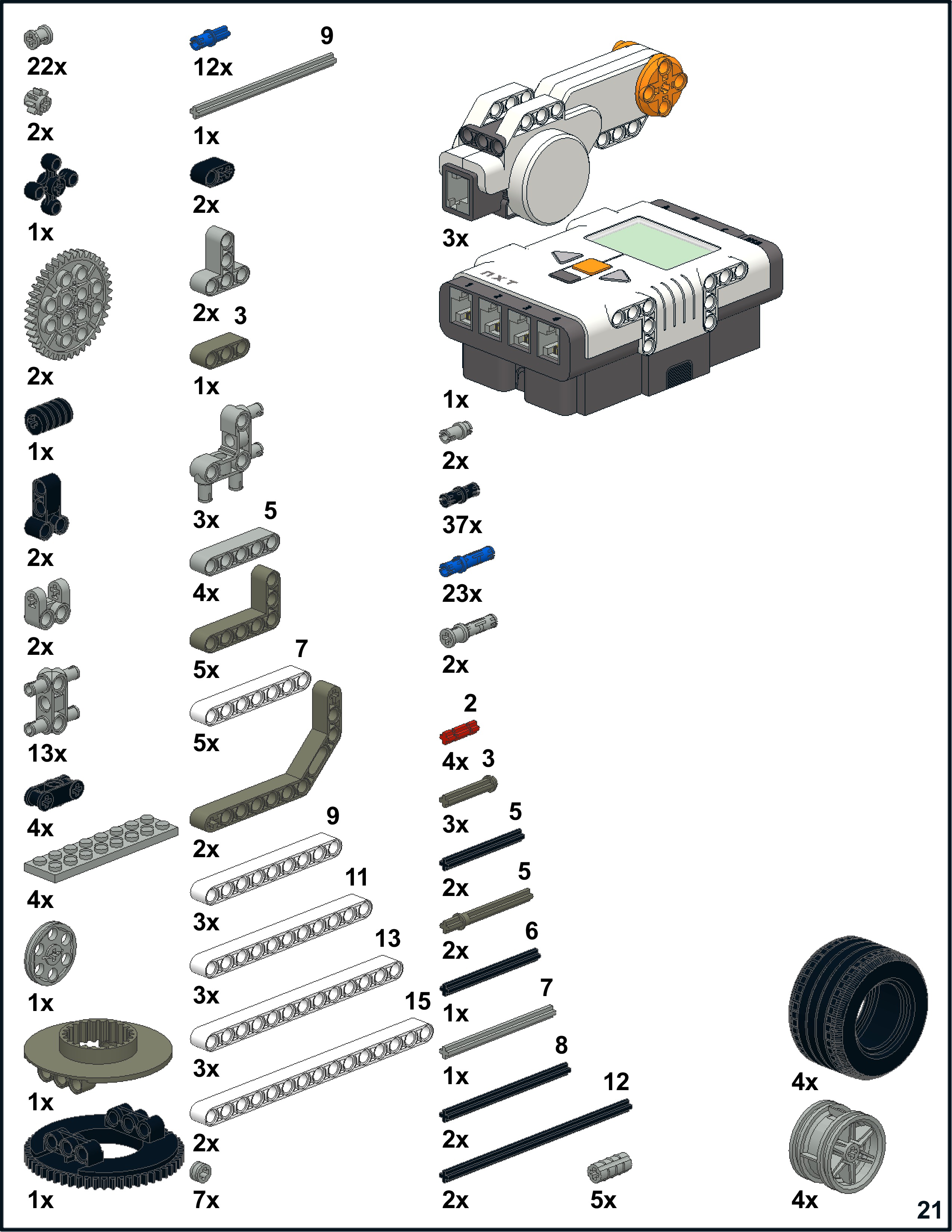 22x
2x
1x
2x
1x
2x
2x
13x
4x
4x
1x
1x
1x

12x
9
1x
2x
2x
3
1x
3x
5
4x
5x
7
5x
2x
9
3x
11
3x
13
3x
15
2x
7x

3x
nxt
1x
2x
37x
23x
2x
2
4x
3
3x
5
2x
5
2x
6
1x
7
1x
8
2x
12
2x
5x

4x
4x
21