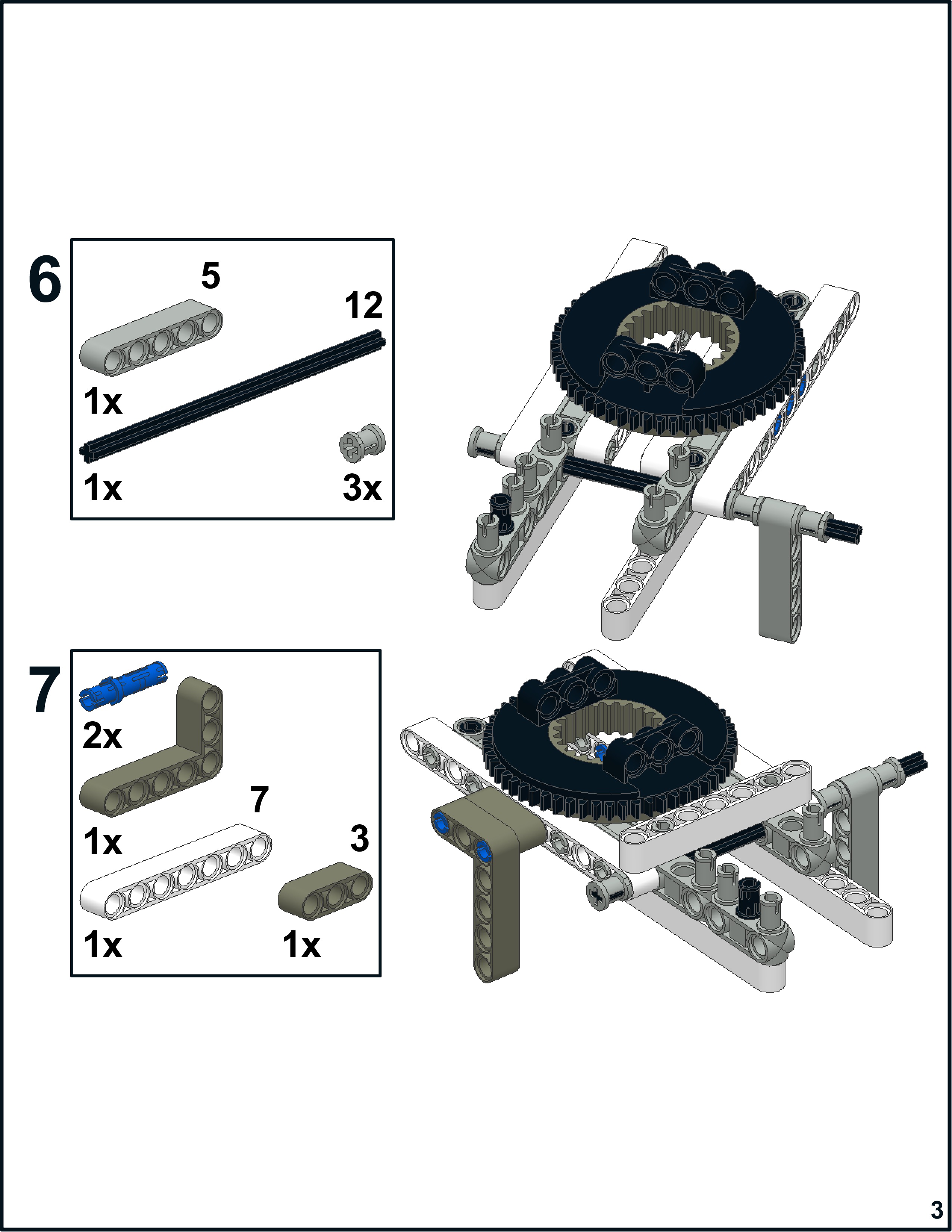 6

5

12

1x

1x

3x

7

2x

7

1x

3

1x

1x

3