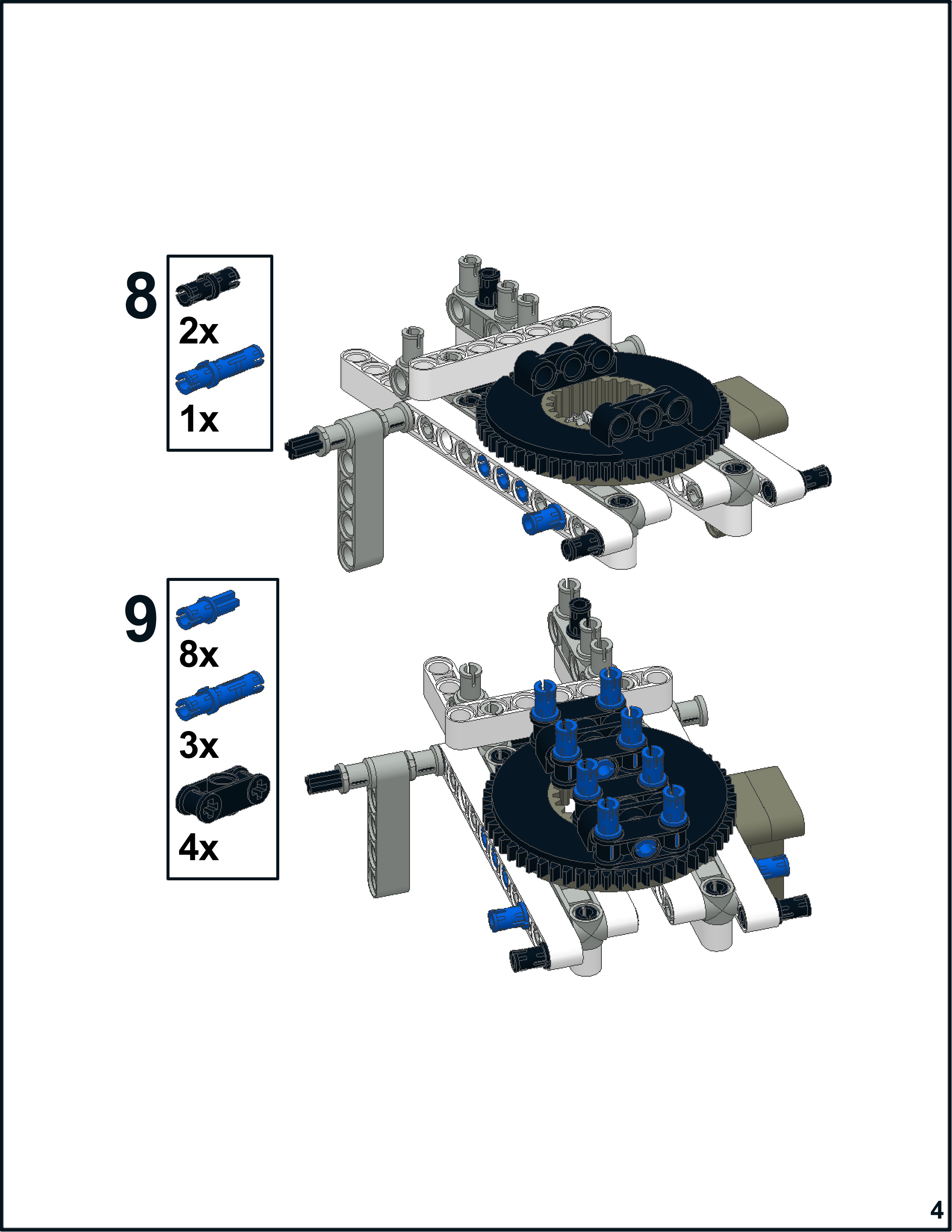 8

2x

1x

9

8x

3x

4x

4