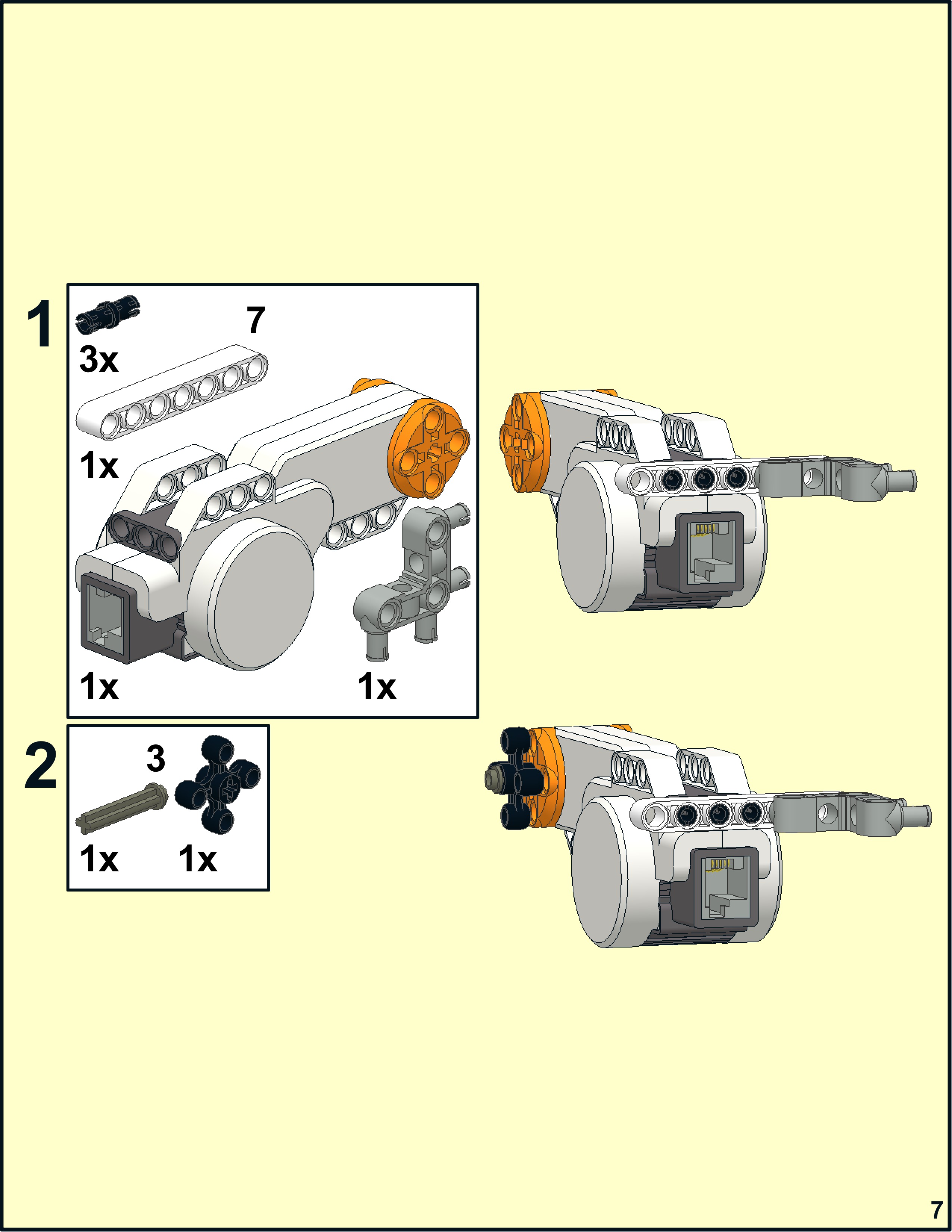 1

3x

7

1x

1x

1x

2

3

1x

1x

7