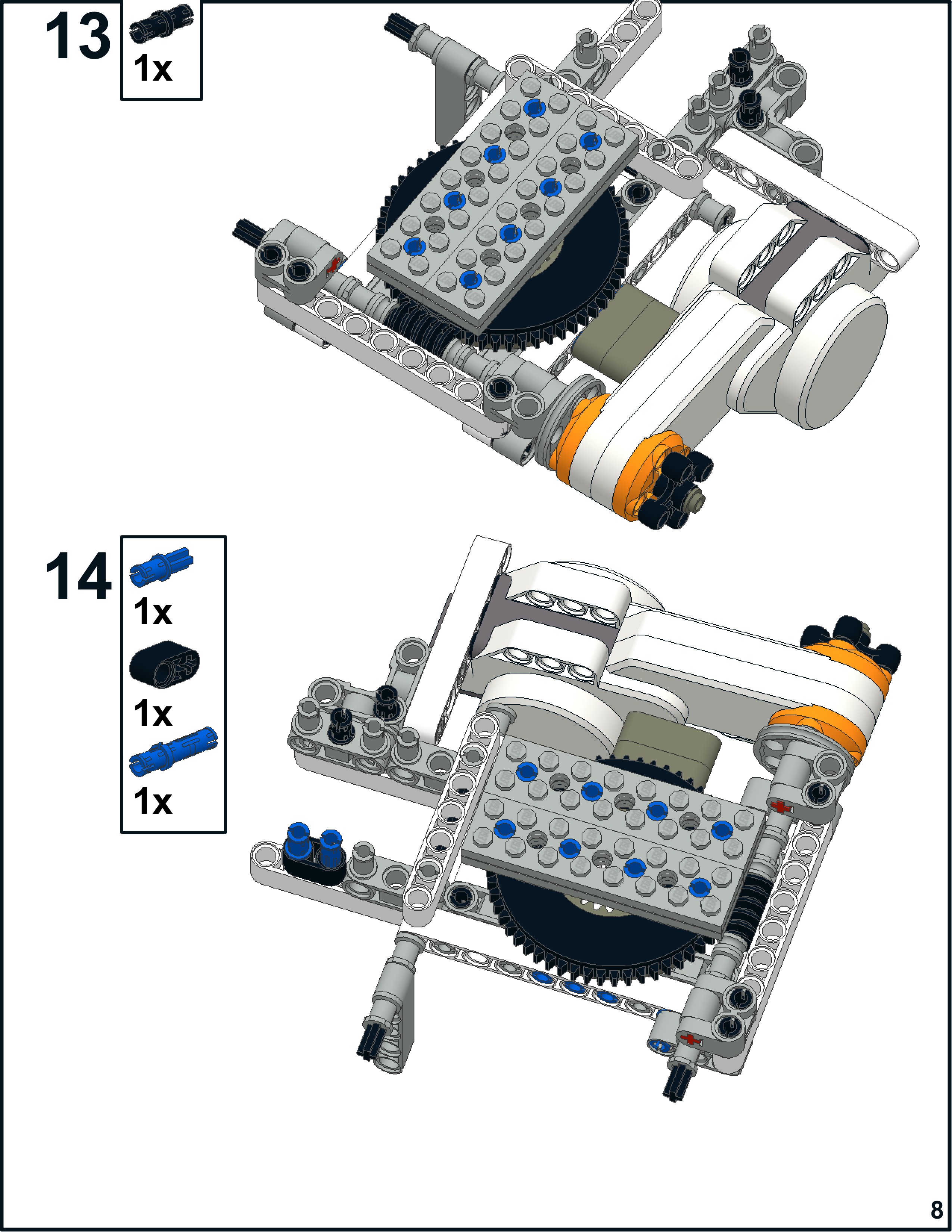 13

1x

14

1x

1x

1x

8