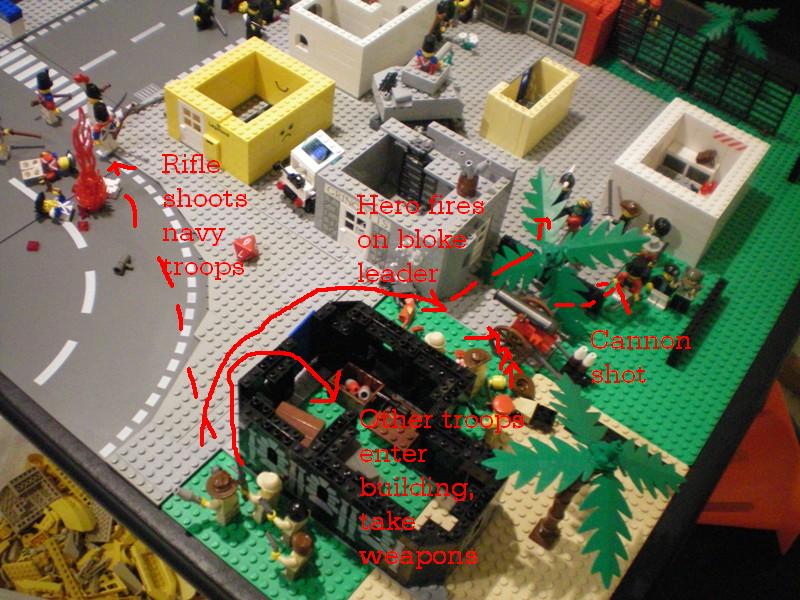 Rifle shoots navy troops

Hero fires on bloke leader

Cannon shot

Other troops enter building, take weapons