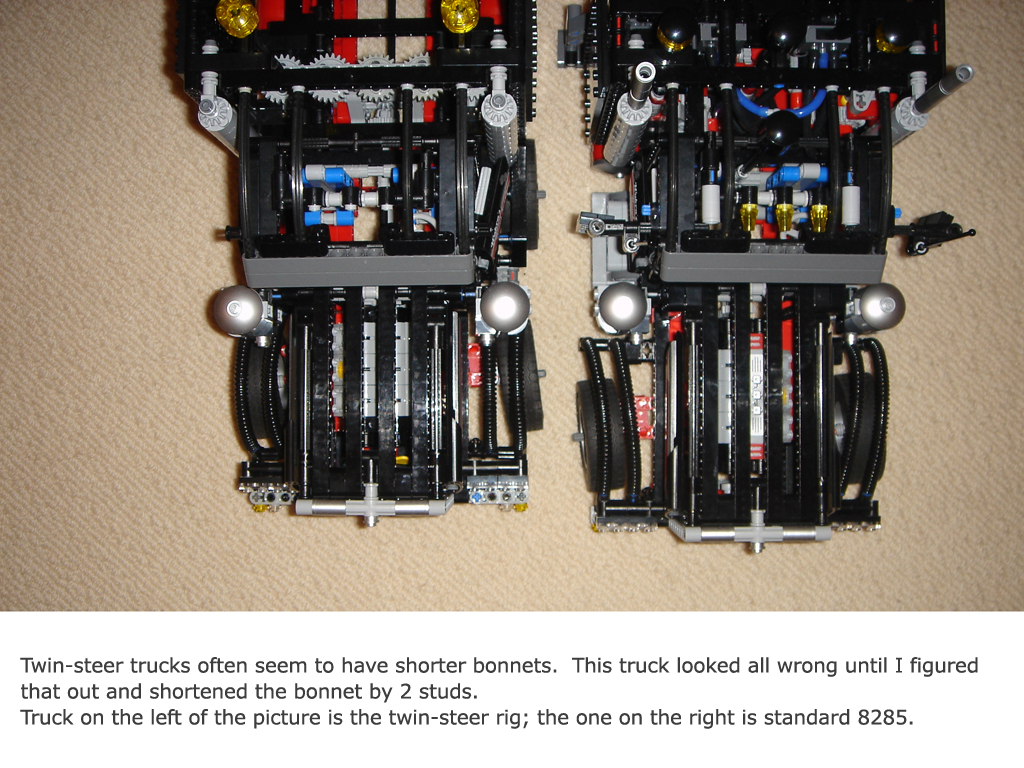 Twin-steer trucks often seem to have shorter bonnets. This truck looked all wrong until I figured that out and shortened the bonnet by 2 studs.
Truck on the left of the picture is the twin-steer rig; the one on the right is standard 8285.