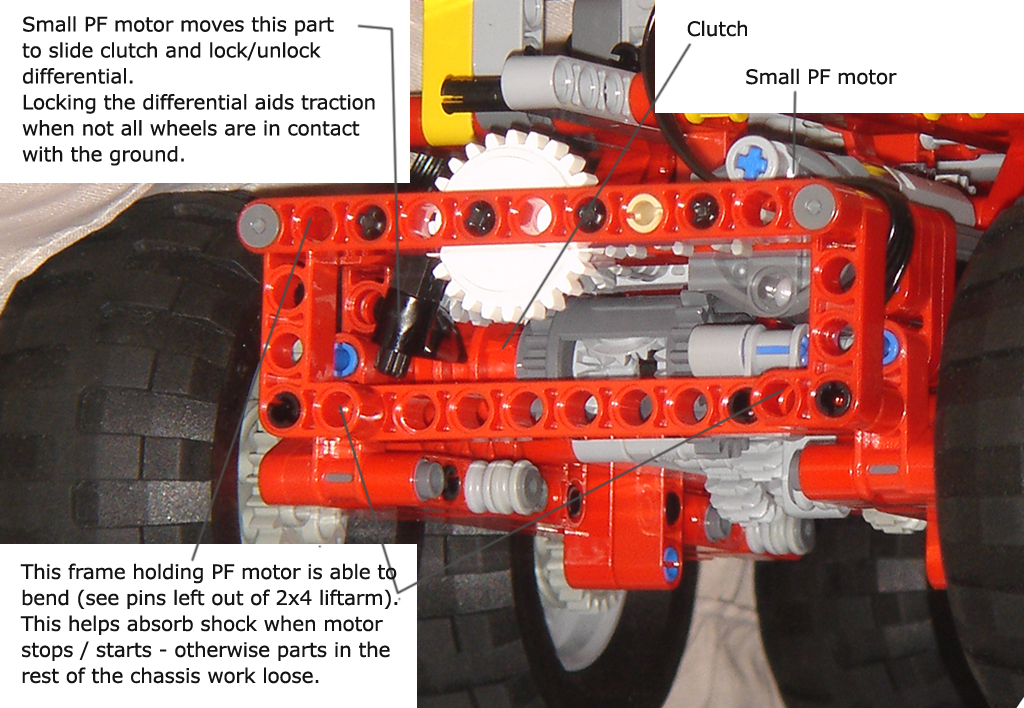 Small PF motor moves this part to slide clutch and lock/unlock differential.
Locking the differential aids traction when not all wheels are in contact with the ground.

Clutch

Small PF motor

This frame holding PF motor is able to bend (see pins left out of 2x4 liftarm). This helps absorb shock when motor stops / starts - otherwise parts in the rest of the chassis work loose.