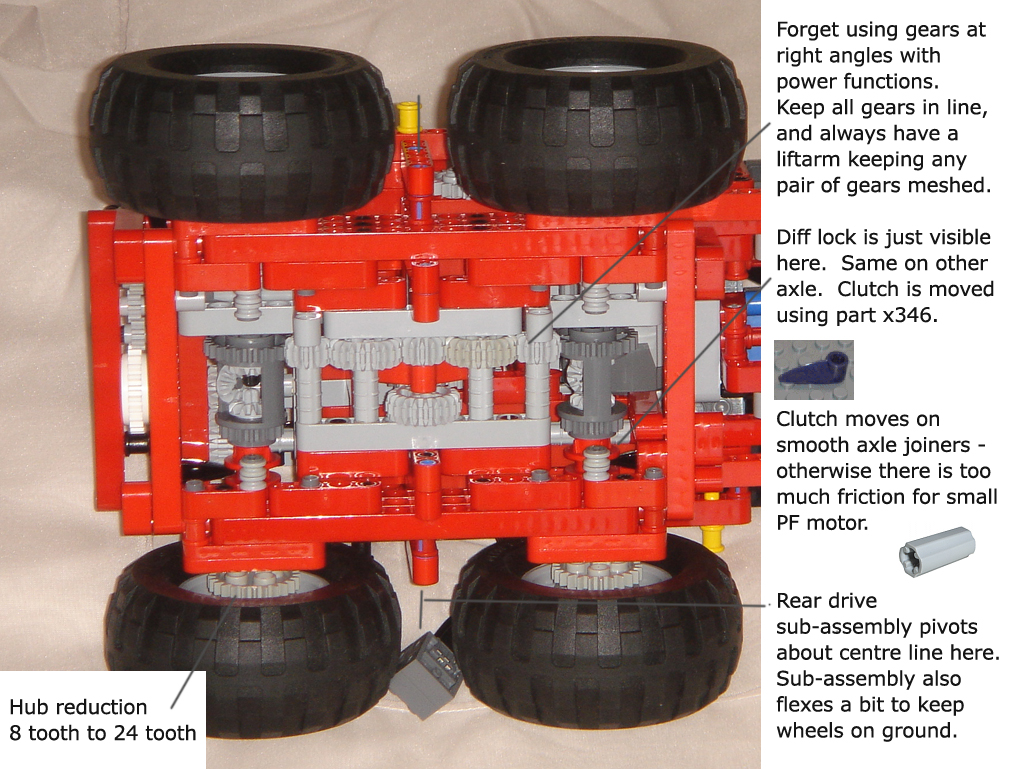 Forget using gears at right angles with power functions. Keep all gears in line, and always have a liftarm keeping any pair of gears meshed.

Diff lock is just visible here. Same on other axle. Clutch is moved using part x346.

Clutch moves on smooth axle joiners - otherwise there is too much friction for small PF motor.

Rear drive sub-assembly pivots about centre line here. Sub-assembly also flexes a bit to keep wheels on ground.

Hub reduction 8 tooth to 24 tooth