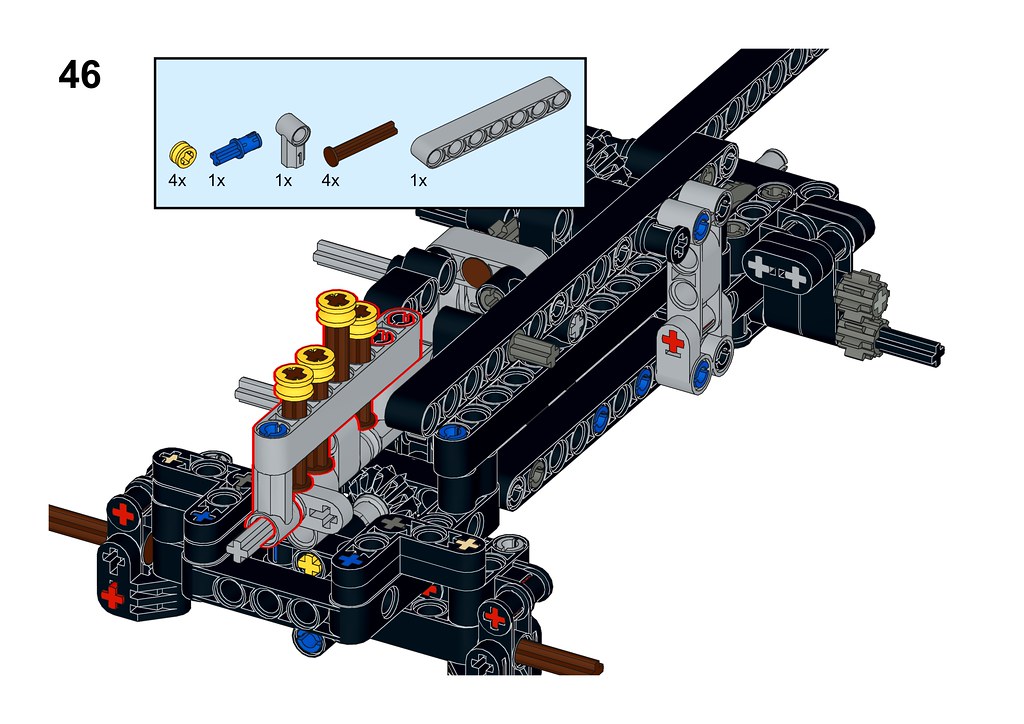 46

4x 1x 1x 4x 1x