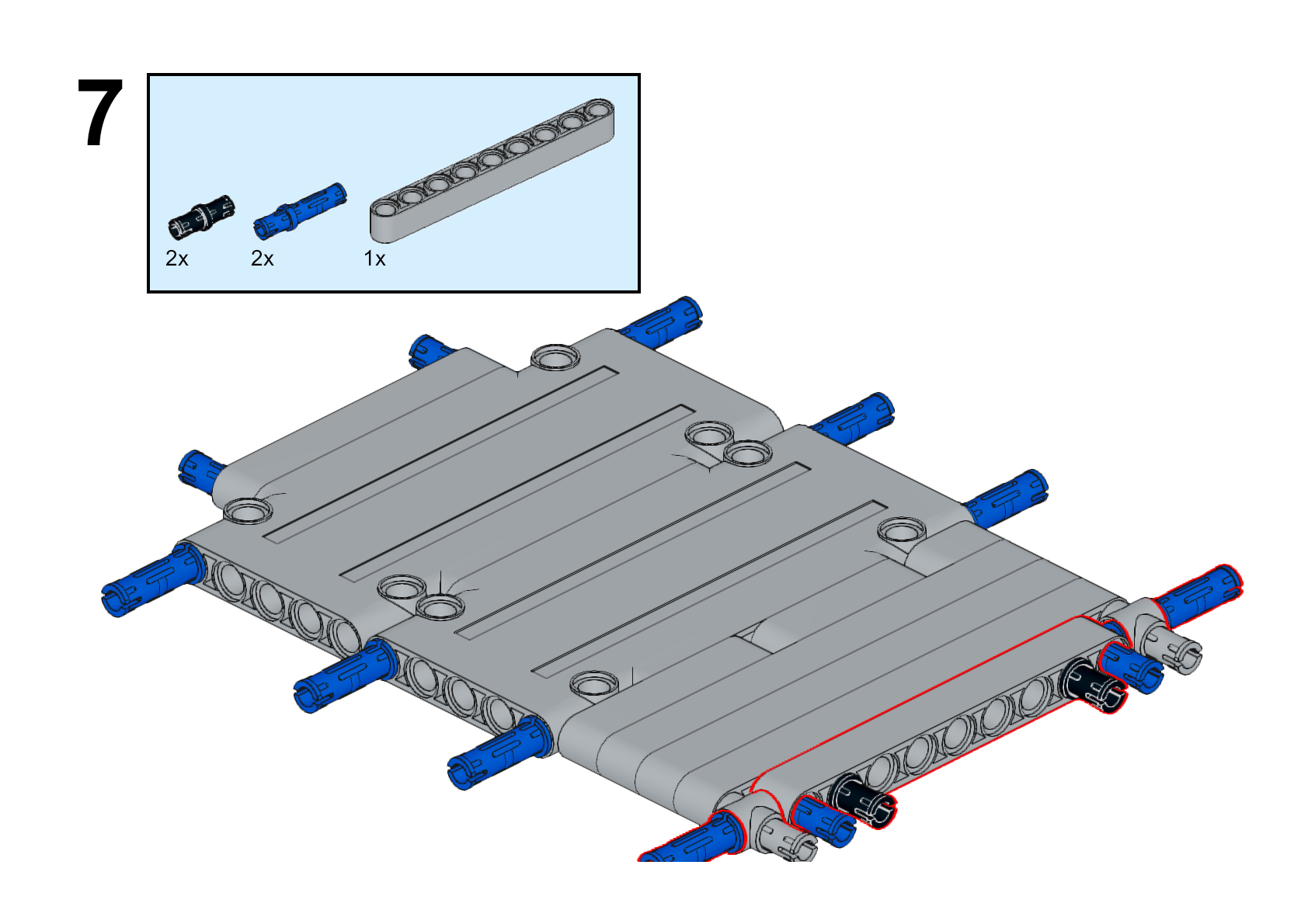 7

2x 2x 1x