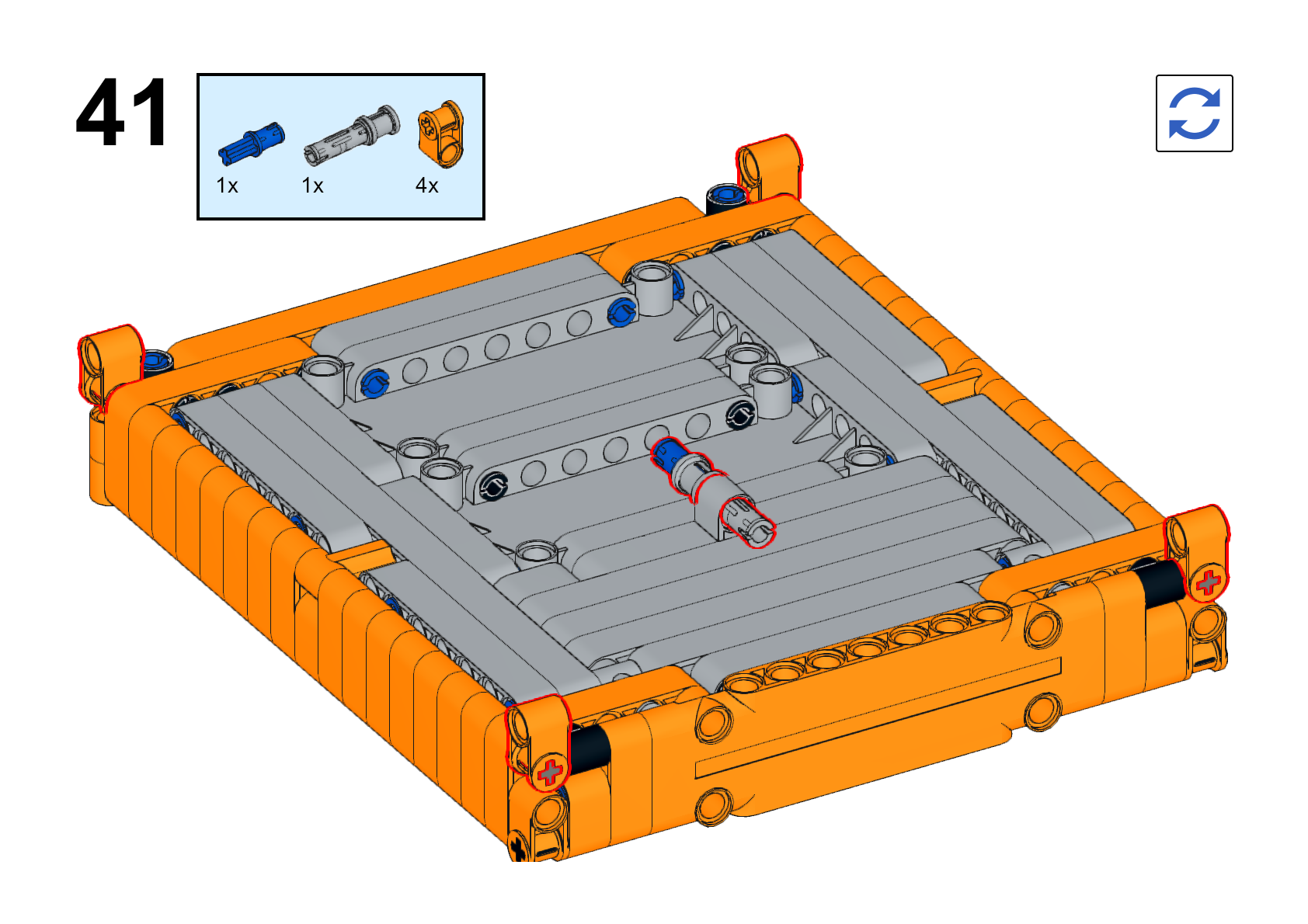 41

1x 1x 4x