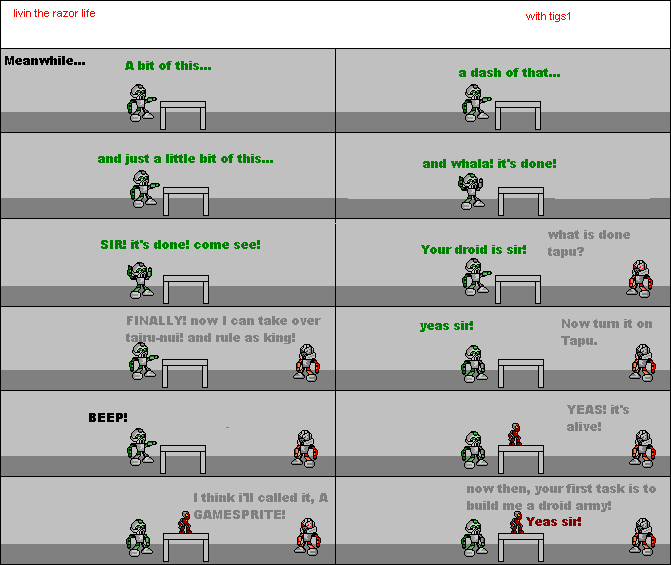 livin the razor life

with tigs1

Meanwhile...

A bit of this...

a dash of that...

and just a little bit of this...

and whala! it's done!

SIR! it's done! come see!

Your droid is sir!

what is done tapu?

FINALLY! now I can take over tairu-nui! and rule as king!

yeas sir!

Now turn it on Tapu.

BEEP!

YEAS! it's alive!

I think i'll called it, A GAMESPRITE!

now then, your first task is to build me a droid army!

Yeas sir!