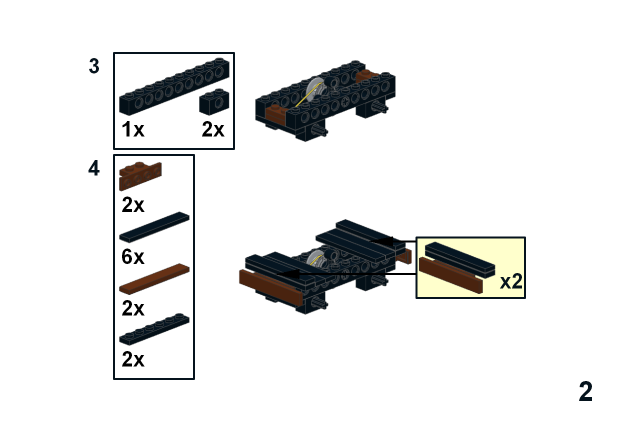 3

1x

2x

4

2x

6x

2x

2x

x2

2