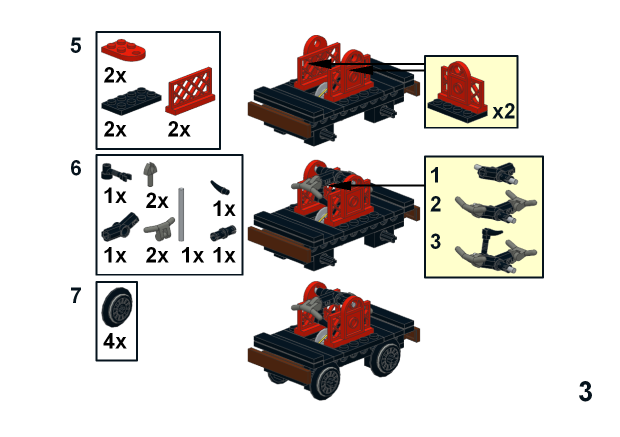 5

2x

2x 2x

x2

6

1x 2x

1x

1x 2x 1x 1x

1
2
3

7

4x

3