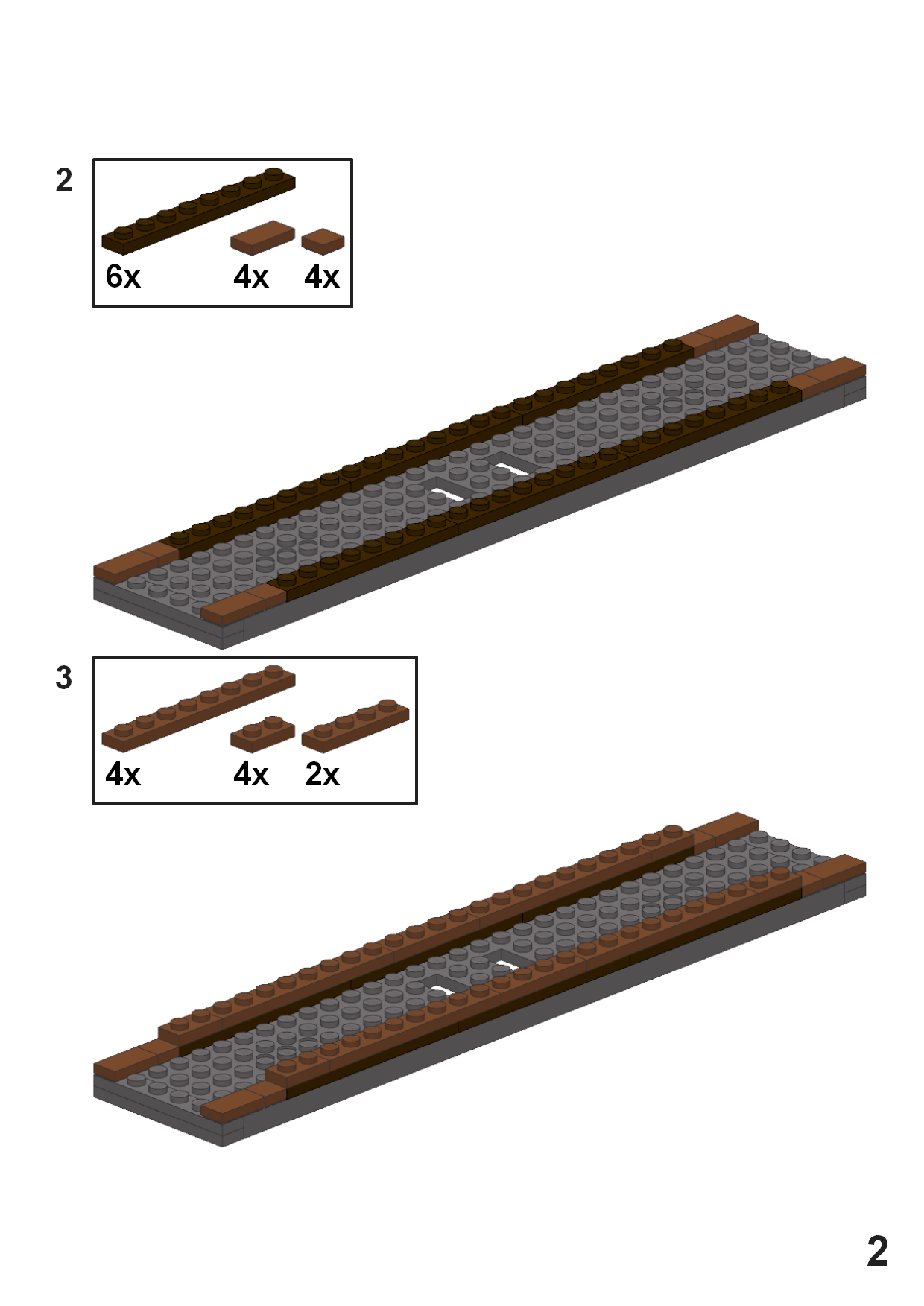 2

6x 4x 4x

3

4x 4x 2x

2