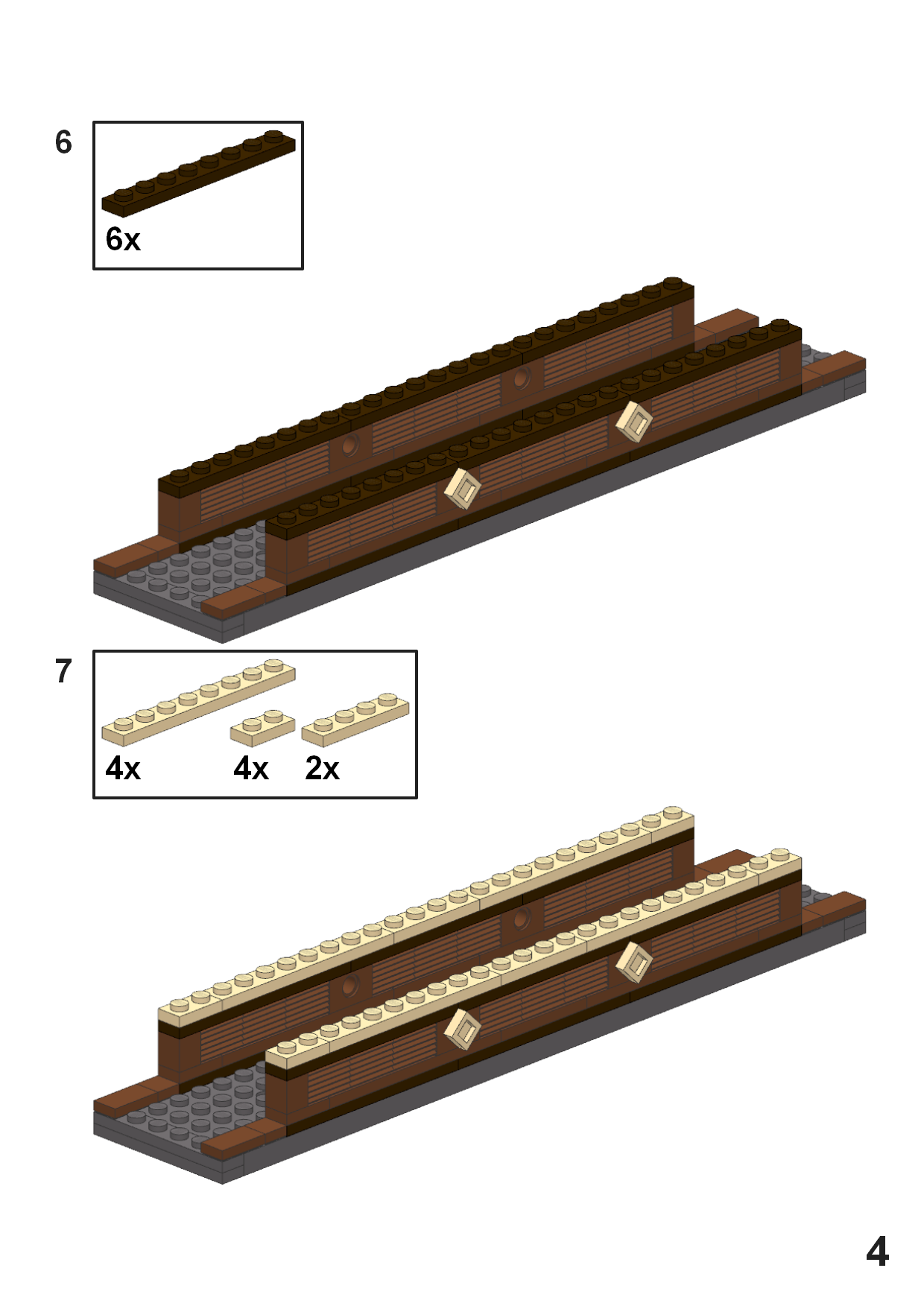 6

6x

7

4x

4x

2x

4