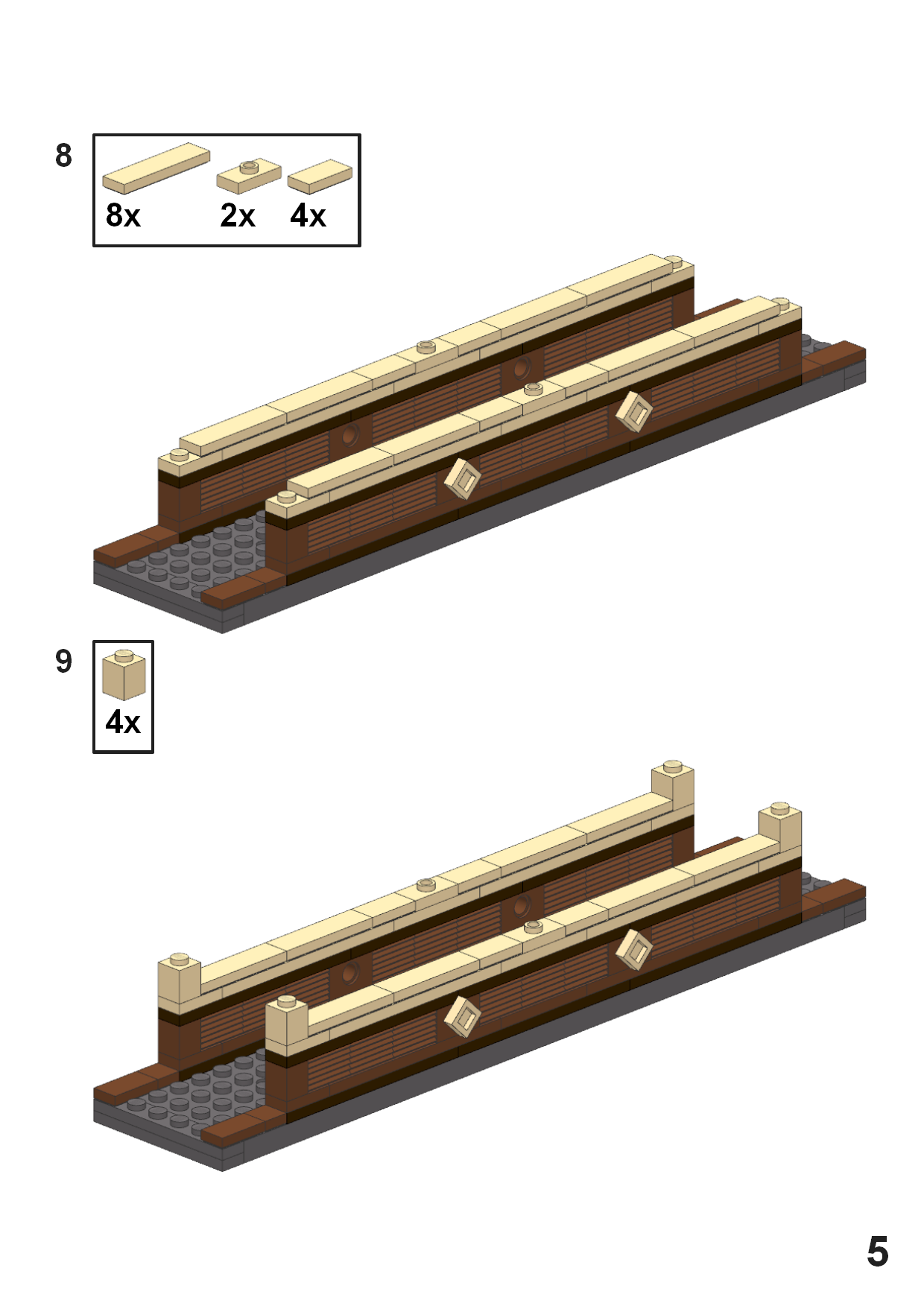 8

8x 2x 4x

9

4x

5