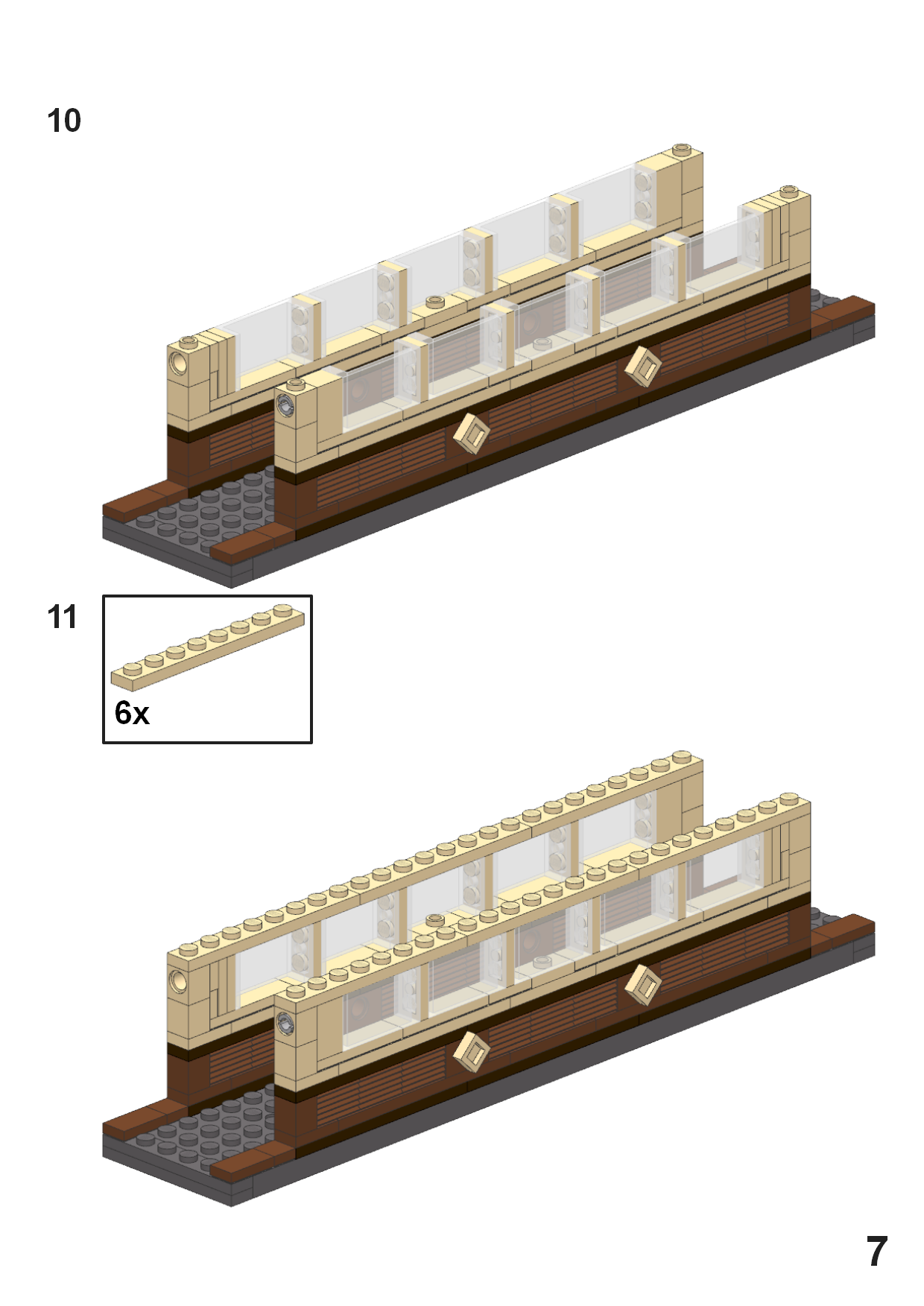 10

11

6x

7