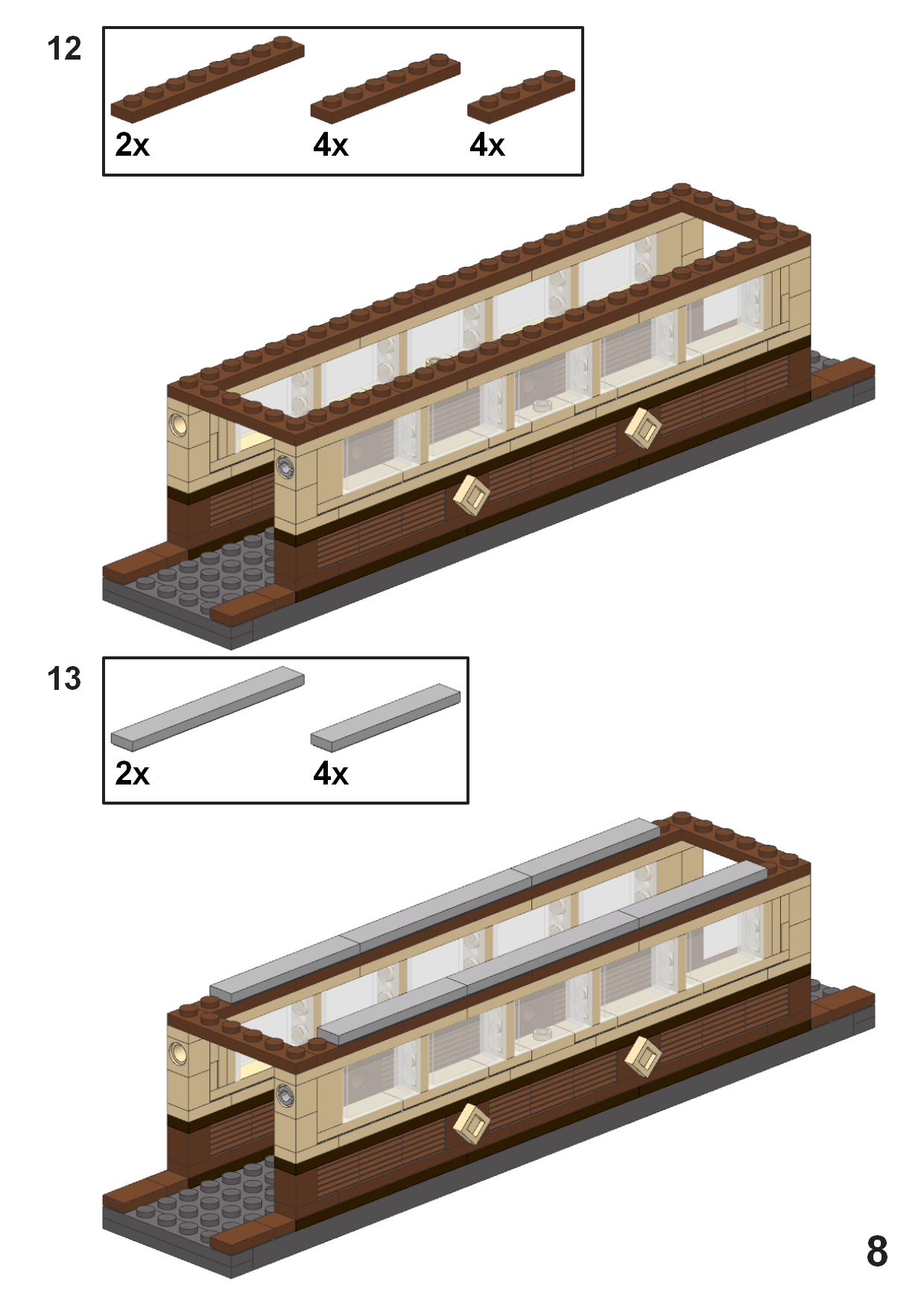 12

2x 4x 4x

13

2x 4x

8