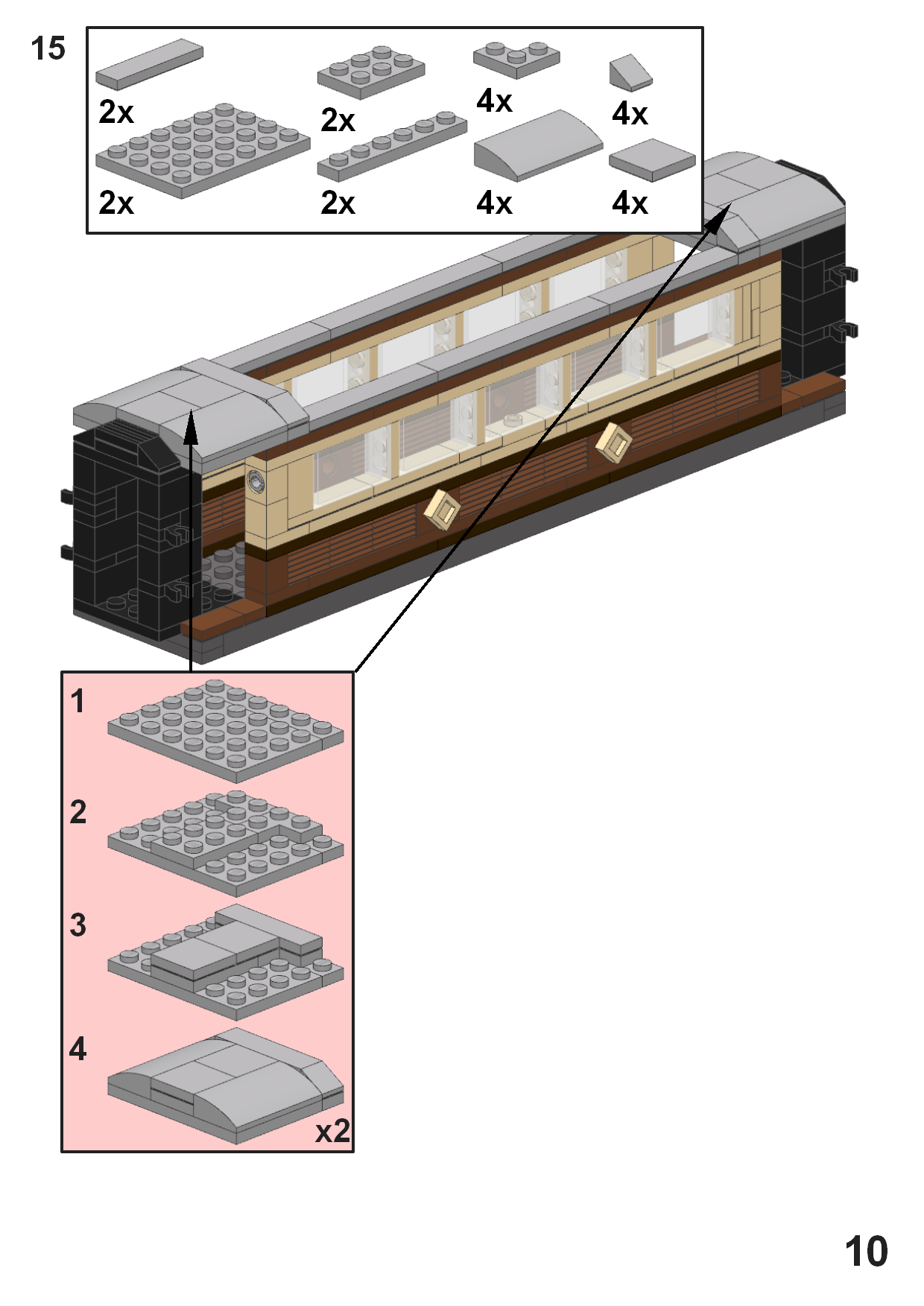 15

2x
2x
2x
2x
4x
4x
4x
4x

1
2
3
4
x2

10